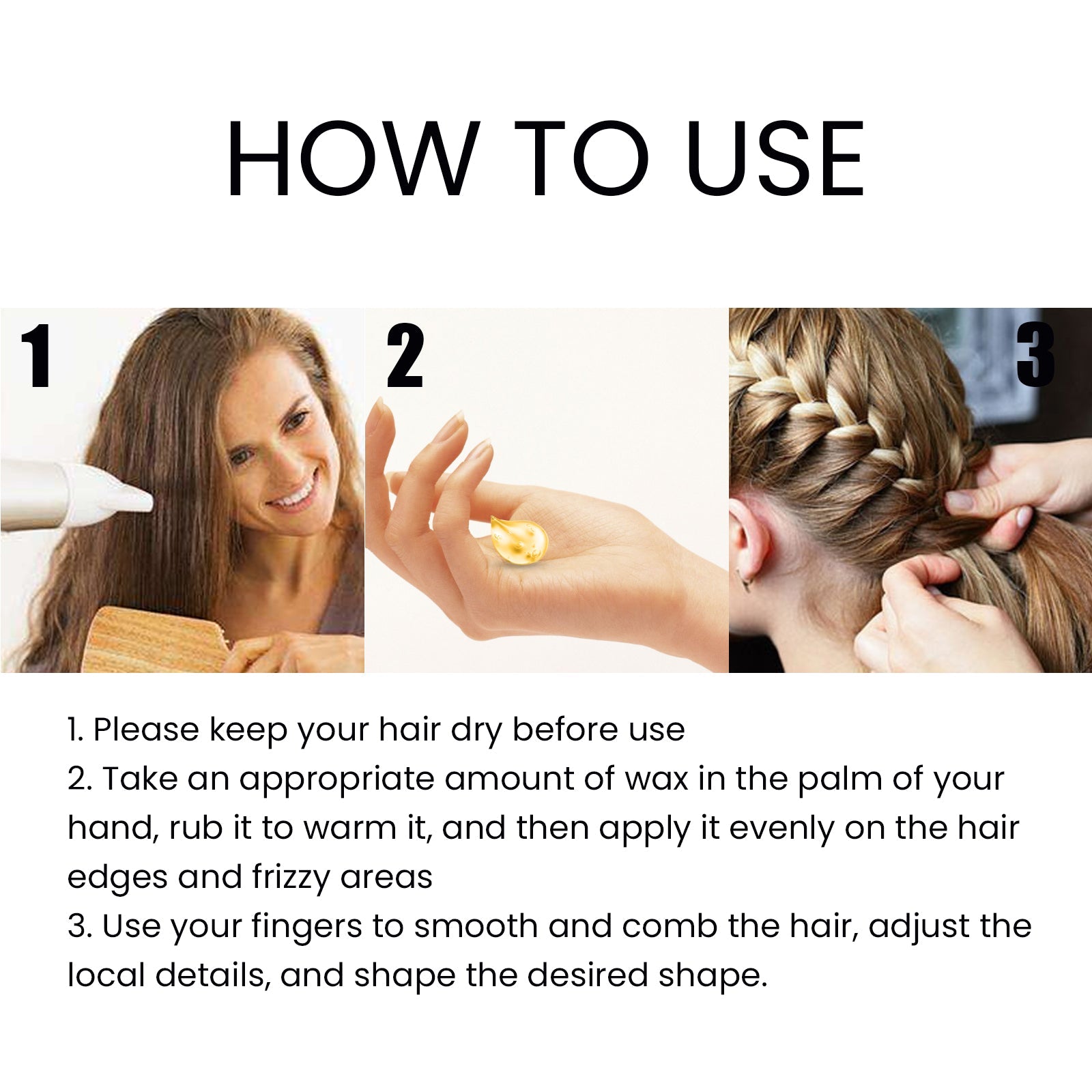 HOW TO USE

1

2

3

1. Please keep your hair dry before use
2. Take an appropriate amount of wax in the palm of your hand, rub it to warm it, and then apply it evenly on the hair edges and frizzy areas
3. Use your fingers to smooth and comb the hair, adjust the local details, and shape the desired shape.