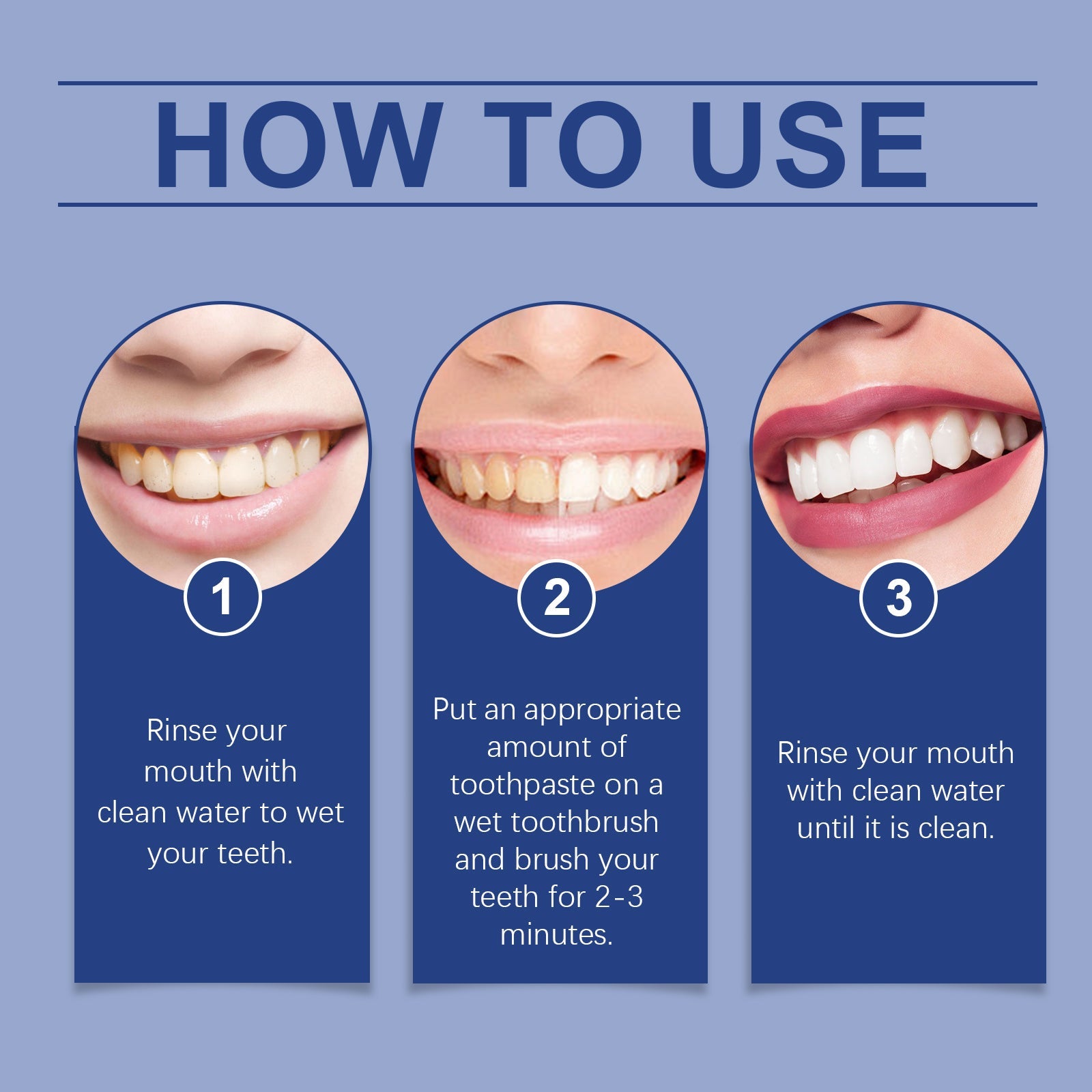 HOW TO USE

1

Rinse your mouth with clean water to wet your teeth.

2

Put an appropriate amount of toothpaste on a wet toothbrush and brush your teeth for 2-3 minutes.

3

Rinse your mouth with clean water until it is clean.