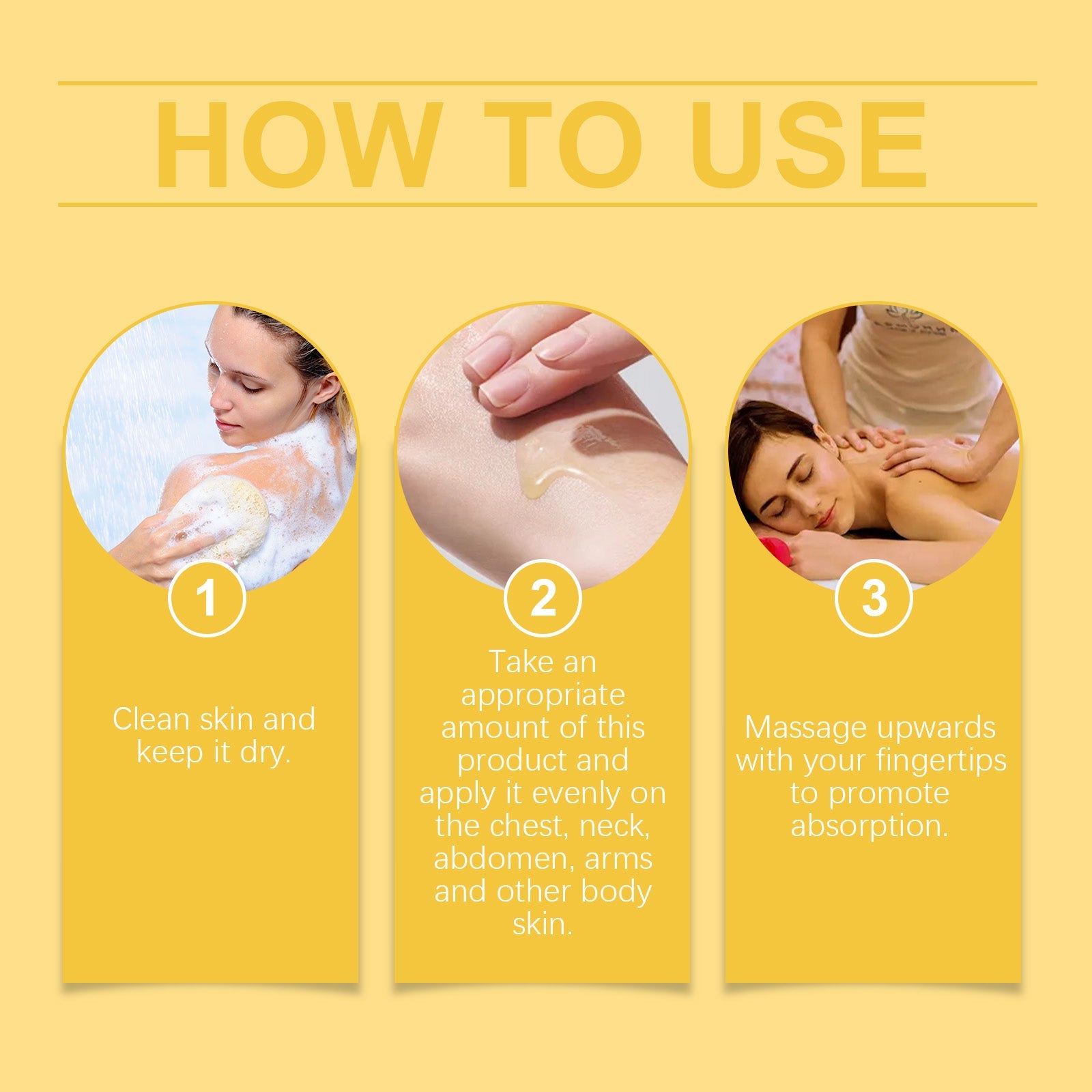 HOW TO USE

1

Clean skin and keep it dry.

2

Take an appropriate amount of this product and apply it evenly on the chest, neck, abdomen, arms and other body skin.

3

Massage upwards with your fingertips to promote absorption.