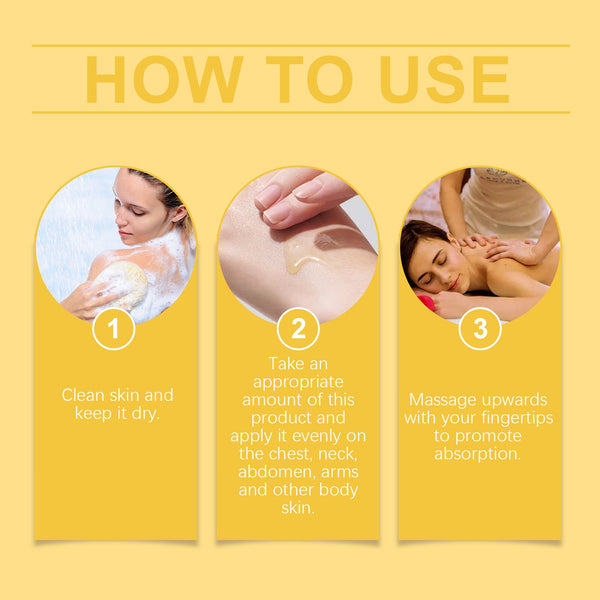 HOW TO USE

1

Clean skin and keep it dry.

2

Take an appropriate amount of this product and apply it evenly on the chest, neck, abdomen, arms and other body skin.

3

Massage upwards with your fingertips to promote absorption.