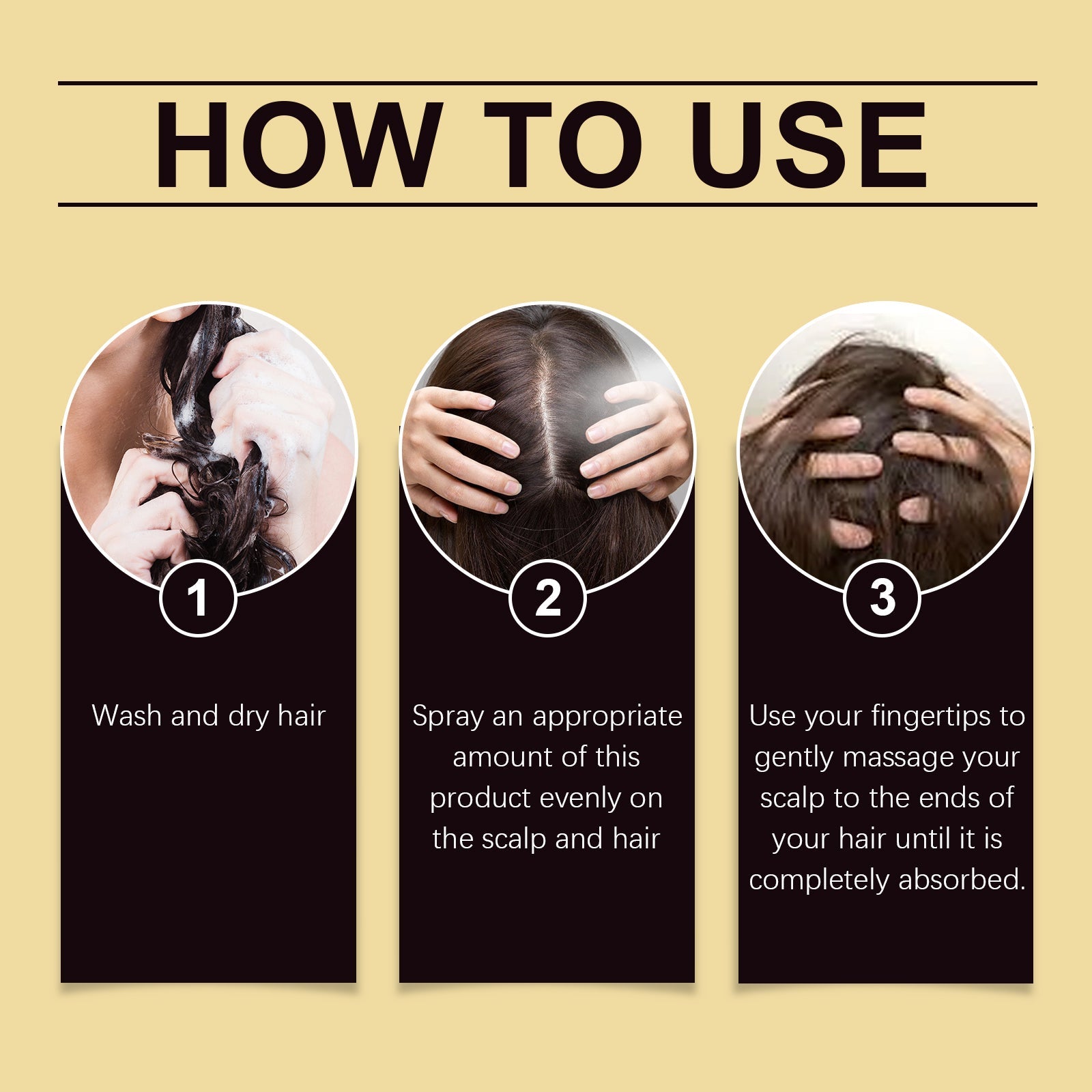 HOW TO USE

1

Wash and dry hair

2

Spray an appropriate amount of this product evenly on the scalp and hair

3

Use your fingertips to gently massage your scalp to the ends of your hair until it is completely absorbed.