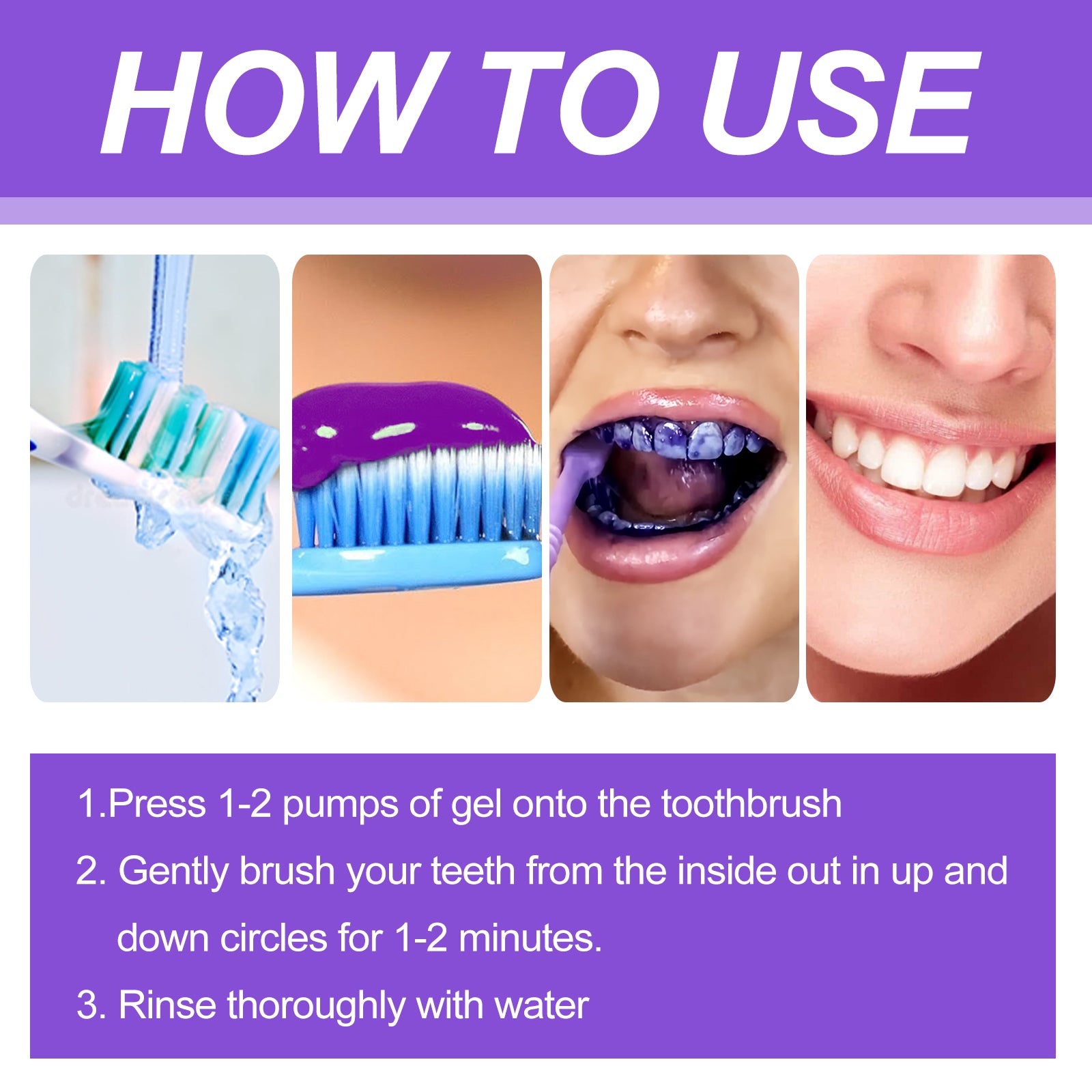 HOW TO USE

1.Press 1-2 pumps of gel onto the toothbrush

2. Gently brush your teeth from the inside out in up and down circles for 1-2 minutes.

3. Rinse thoroughly with water