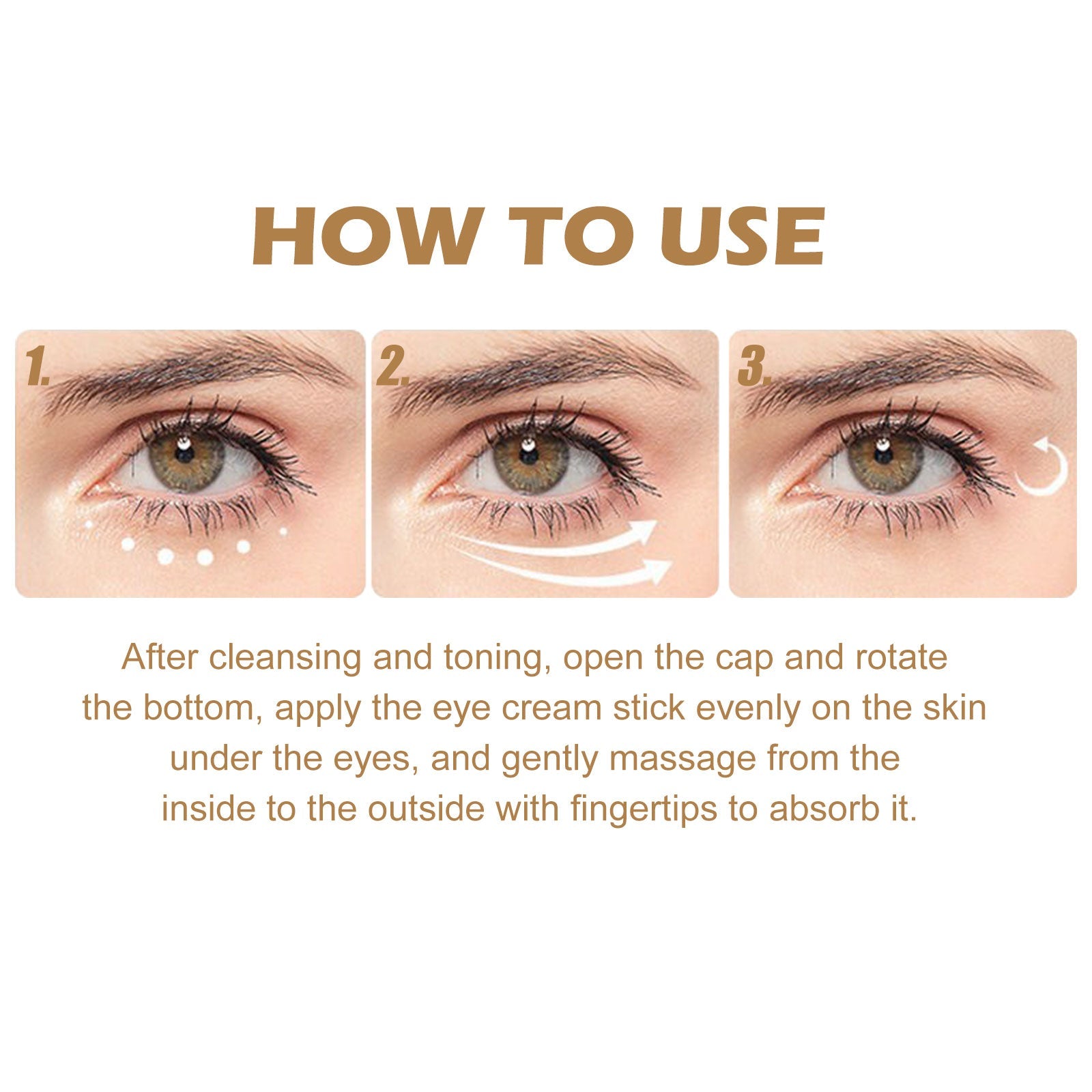 HOW TO USE

1.

2.

3.

After cleansing and toning, open the cap and rotate the bottom, apply the eye cream stick evenly on the skin under the eyes, and gently massage from the inside to the outside with fingertips to absorb it.