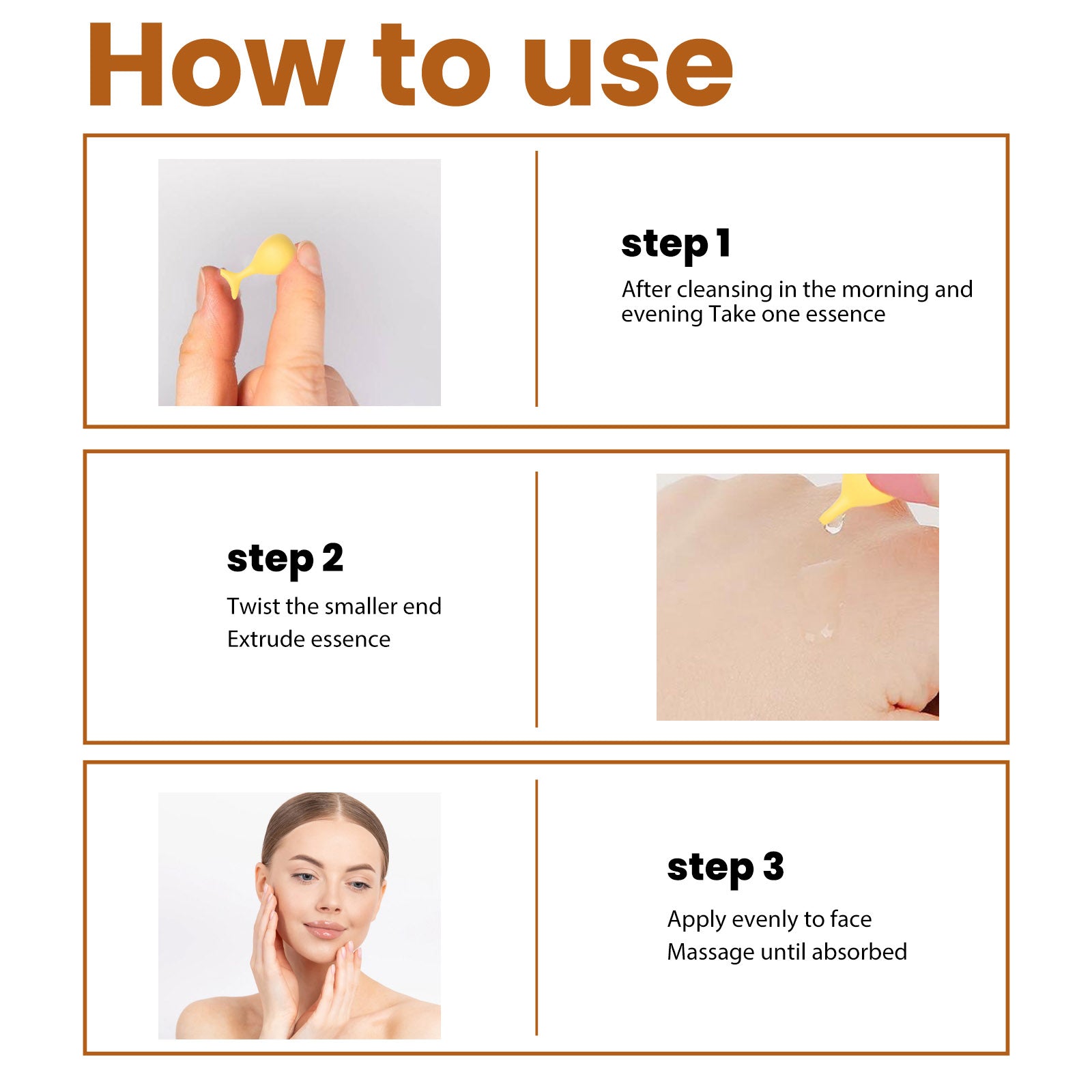 How to use

step 1
After cleansing in the morning and evening Take one essence

step 2
Twist the smaller end
Extrude essence

step 3
Apply evenly to face
Massage until absorbed