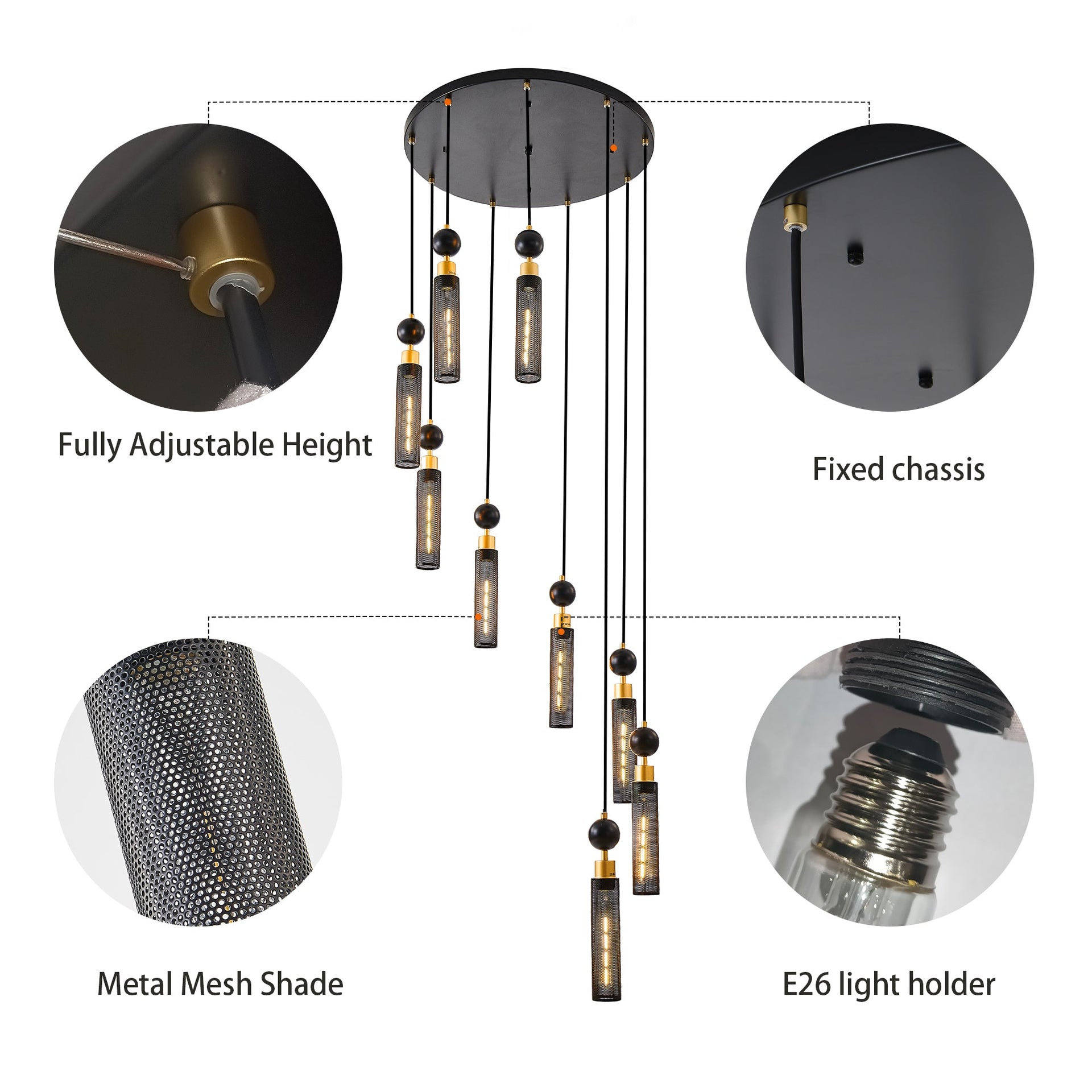 Fully Adjustable Height

Fixed chassis

Metal Mesh Shade

E26 light holder