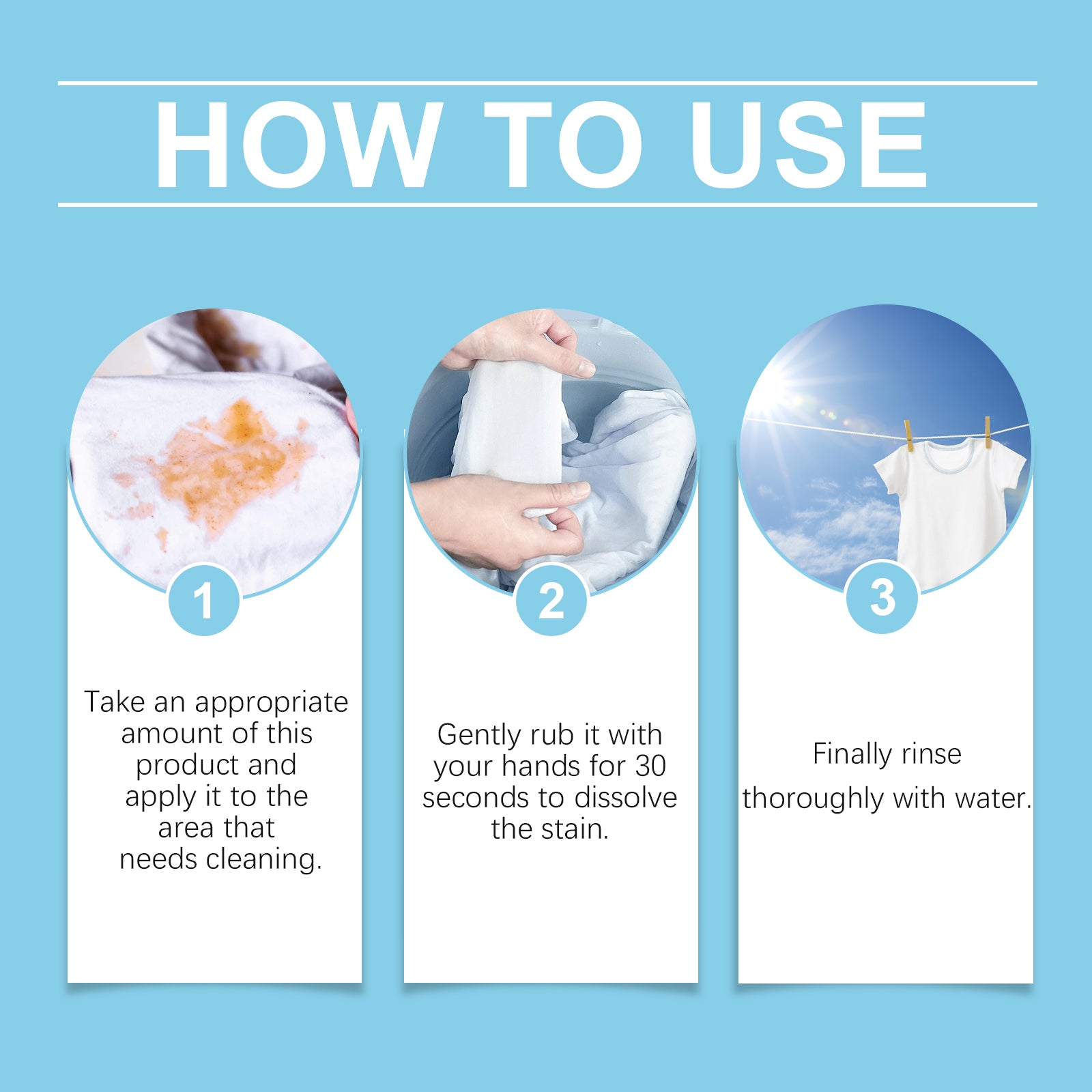 HOW TO USE

1

Take an appropriate amount of this product and apply it to the area that needs cleaning.

2

Gently rub it with your hands for 30 seconds to dissolve the stain.

3

Finally rinse thoroughly with water.