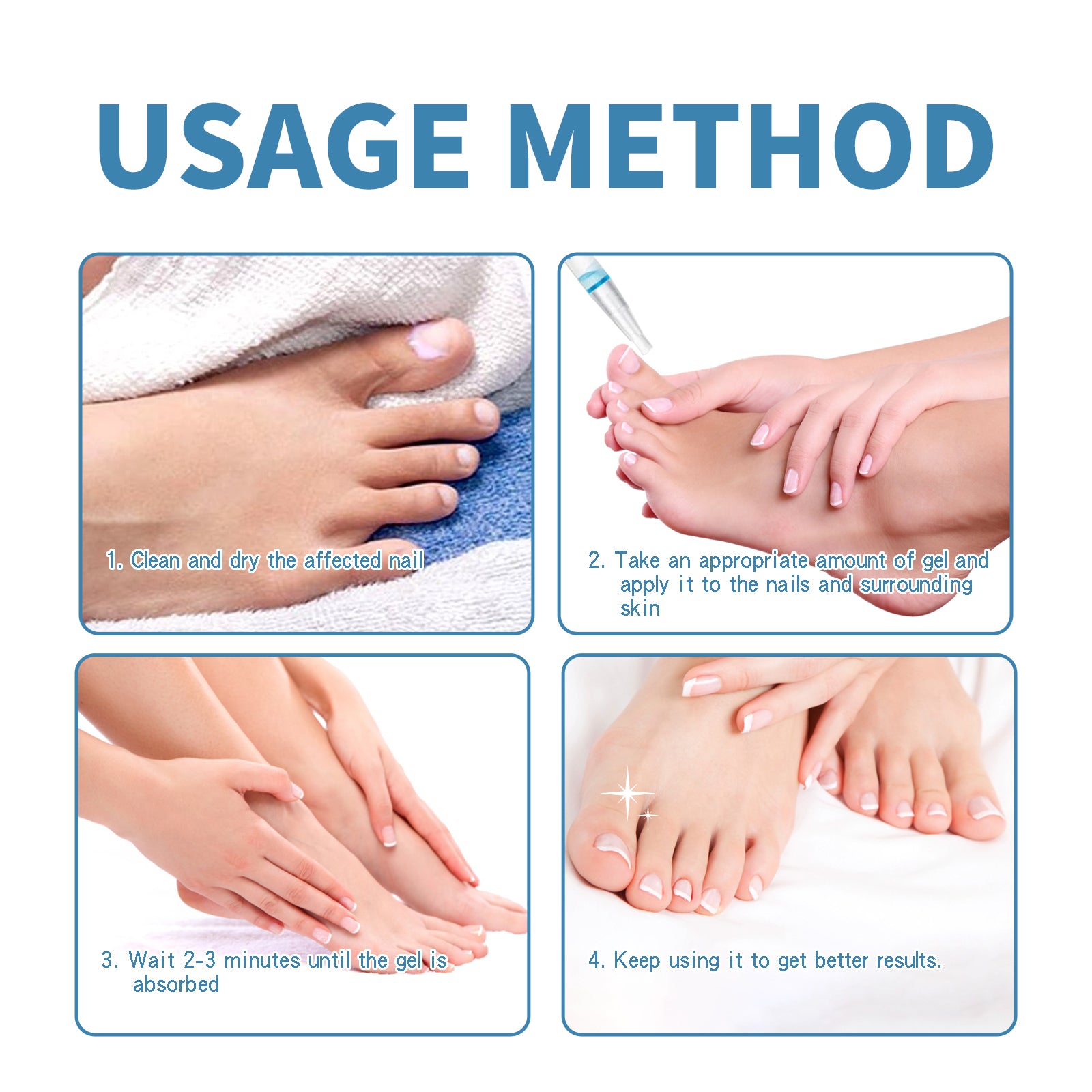 USAGE METHOD

1. Clean and dry the affected nail

2. Take an appropriate amount of gel and apply it to the nails and surrounding skin

3. Wait 2-3 minutes until the gel is absorbed

4. Keep using it to get better results.