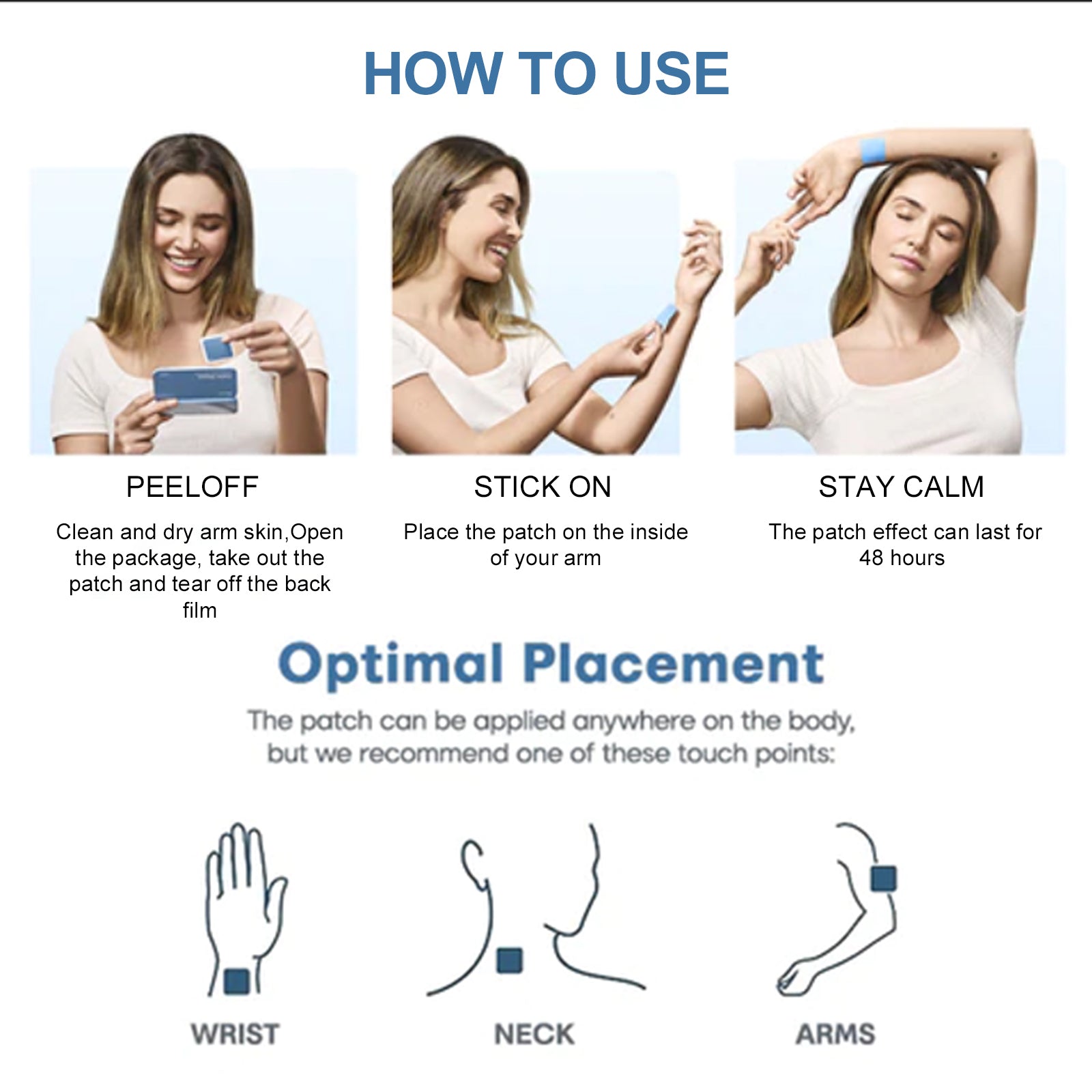 HOW TO USE

PEELOFF

Clean and dry arm skin,Open the package, take out the patch and tear off the back film

STICK ON

Place the patch on the inside of your arm

STAY CALM

The patch effect can last for 48 hours

Optimal Placement

The patch can be applied anywhere on the body, but we recommend one of these touch points:

WRIST

NECK

ARMS