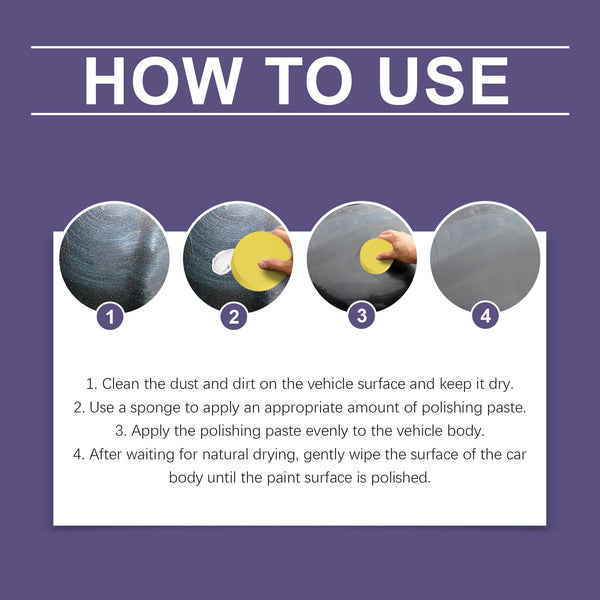 HOW TO USE

1

2

3

4

1. Clean the dust and dirt on the vehicle surface and keep it dry.
2. Use a sponge to apply an appropriate amount of polishing paste.
3. Apply the polishing paste evenly to the vehicle body.
4. After waiting for natural drying, gently wipe the surface of the car body until the paint surface is polished.