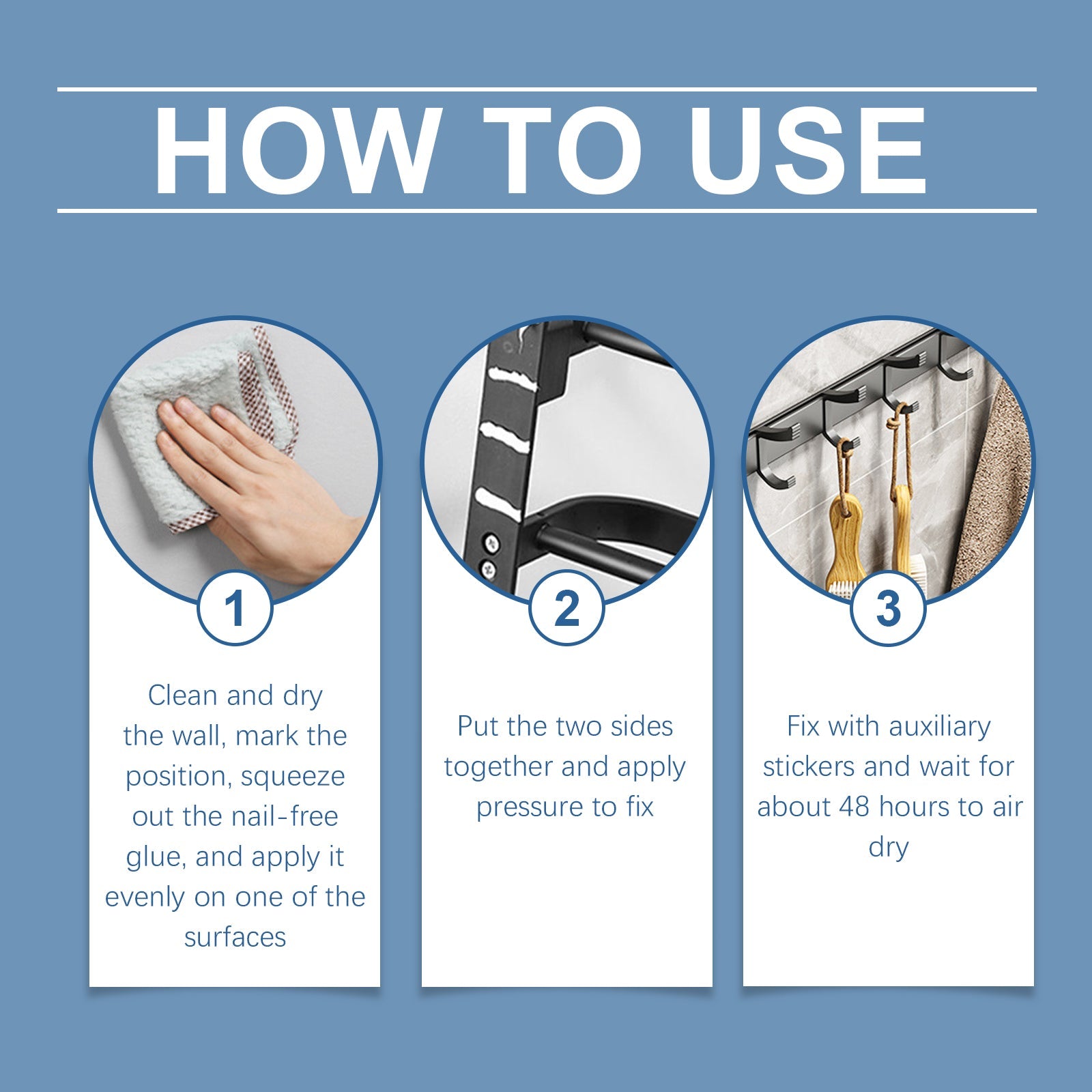 HOW TO USE

1

Clean and dry the wall, mark the position, squeeze out the nail-free glue, and apply it evenly on one of the surfaces

2

Put the two sides together and apply pressure to fix

3

Fix with auxiliary stickers and wait for about 48 hours to air dry