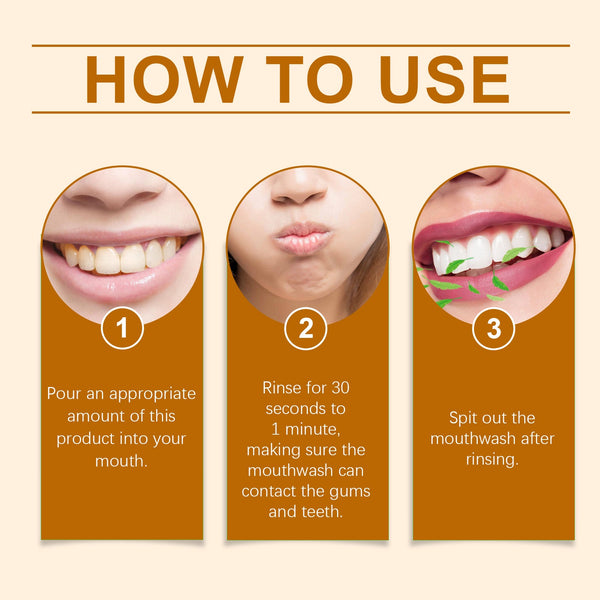 HOW TO USE

1

Pour an appropriate amount of this product into your mouth.

2

Rinse for 30 seconds to 1 minute, making sure the mouthwash can contact the gums and teeth.

3

Spit out the mouthwash after rinsing.