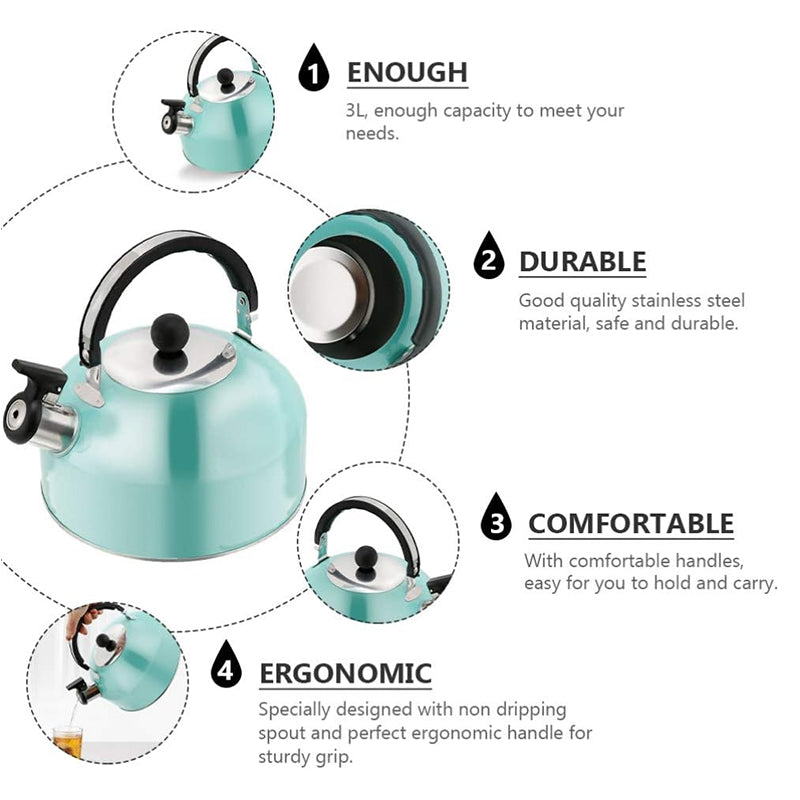 1 ENOUGH

3L, enough capacity to meet your needs.

2 DURABLE

Good quality stainless steel material, safe and durable.

3 COMFORTABLE

With comfortable handles, easy for you to hold and carry.

4 ERGONOMIC

Specially designed with non dripping spout and perfect ergonomic handle for sturdy grip.