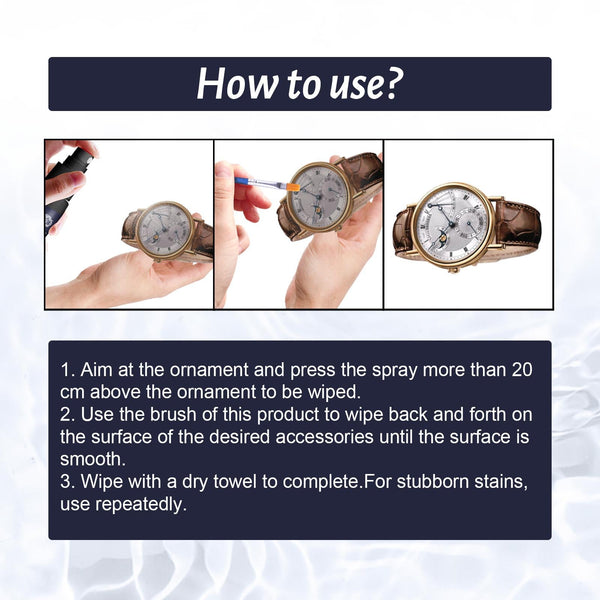 How to use?

1. Aim at the ornament and press the spray more than 20 cm above the ornament to be wiped.
2. Use the brush of this product to wipe back and forth on the surface of the desired accessories until the surface is smooth.
3. Wipe with a dry towel to complete.For stubborn stains, use repeatedly.