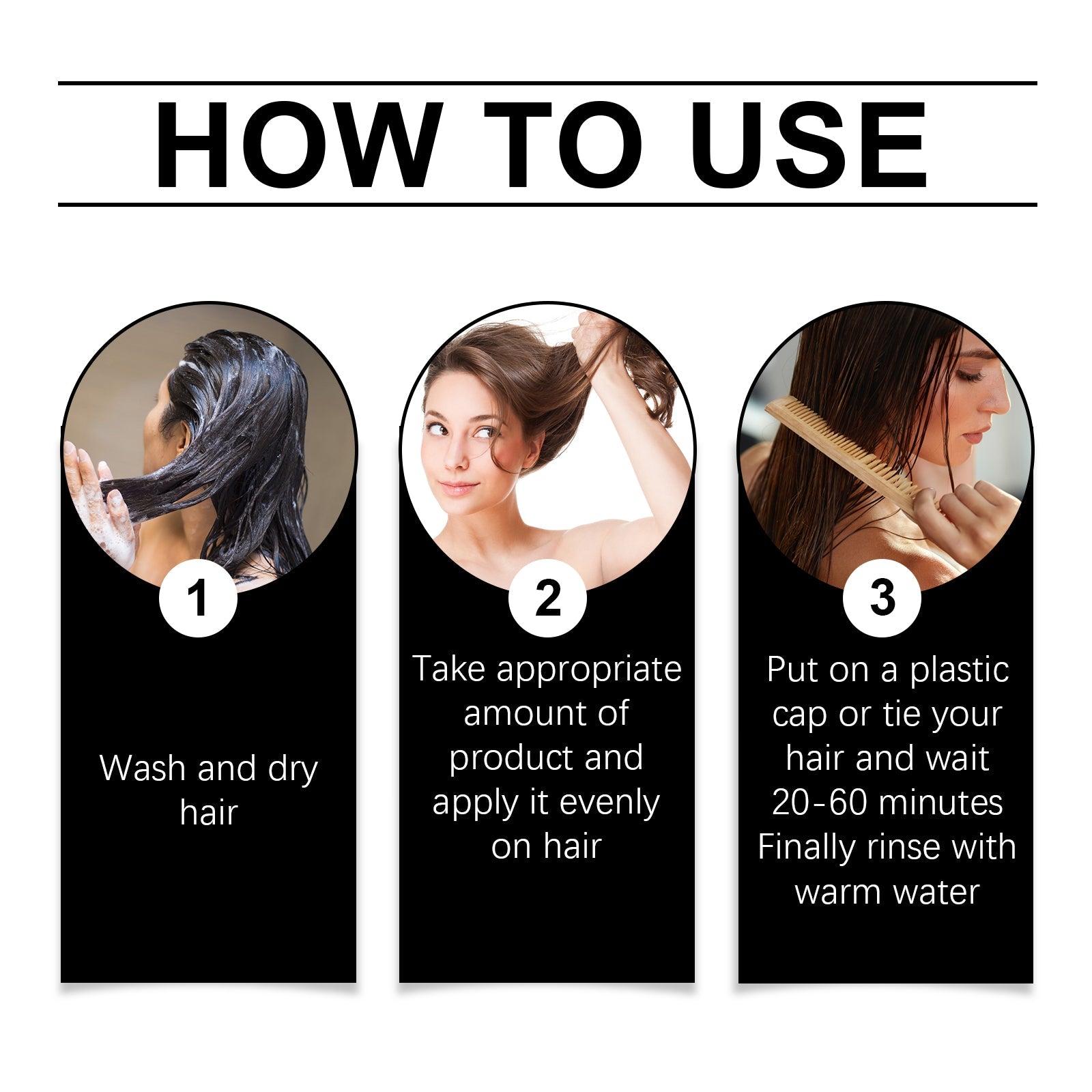 HOW TO USE

1

Wash and dry hair

2

Take appropriate amount of product and apply it evenly on hair

3

Put on a plastic cap or tie your hair and wait 20-60 minutes Finally rinse with warm water