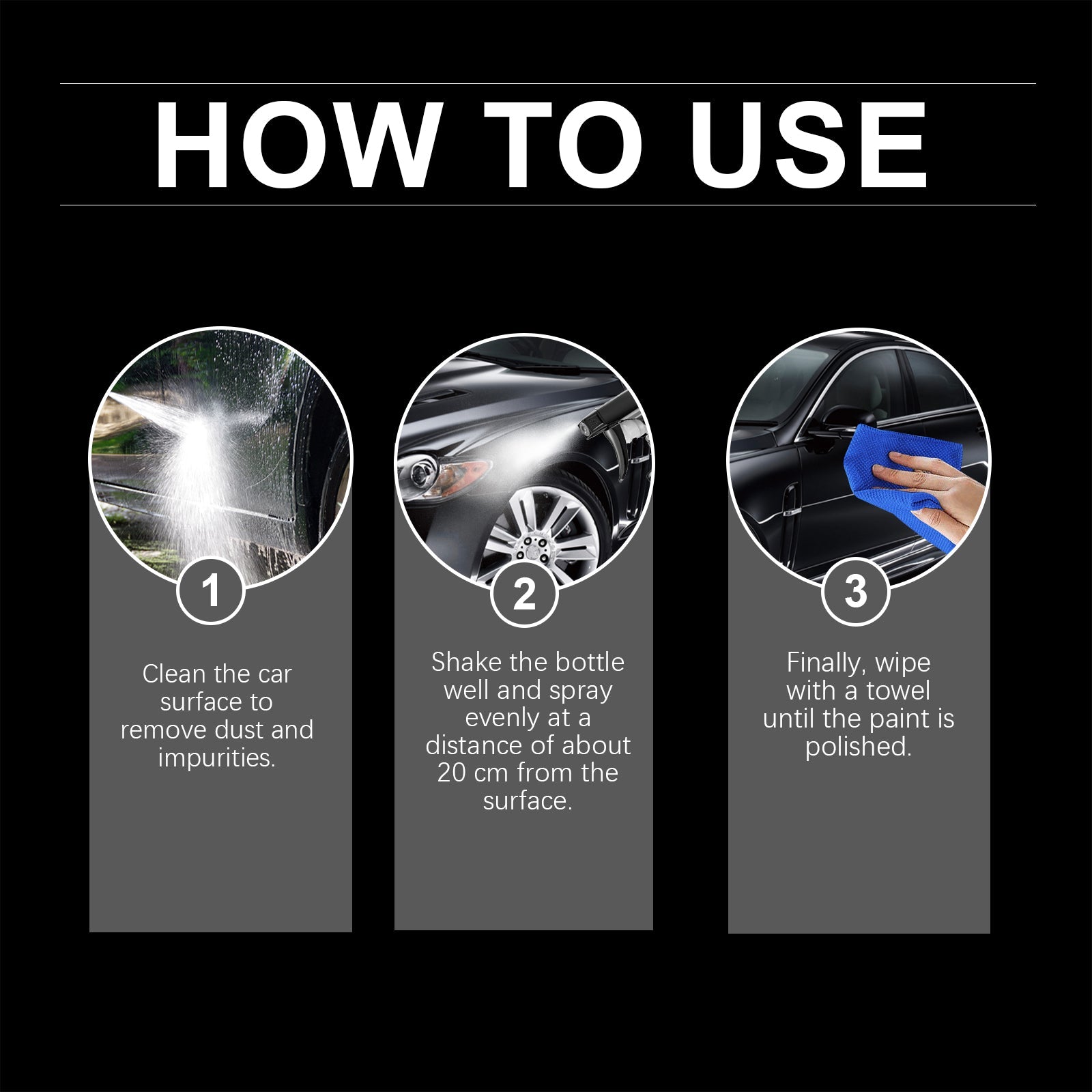 HOW TO USE

1

Clean the car surface to remove dust and impurities.

2

Shake the bottle well and spray evenly at a distance of about 20 cm from the surface.

3

Finally, wipe with a towel until the paint is polished.