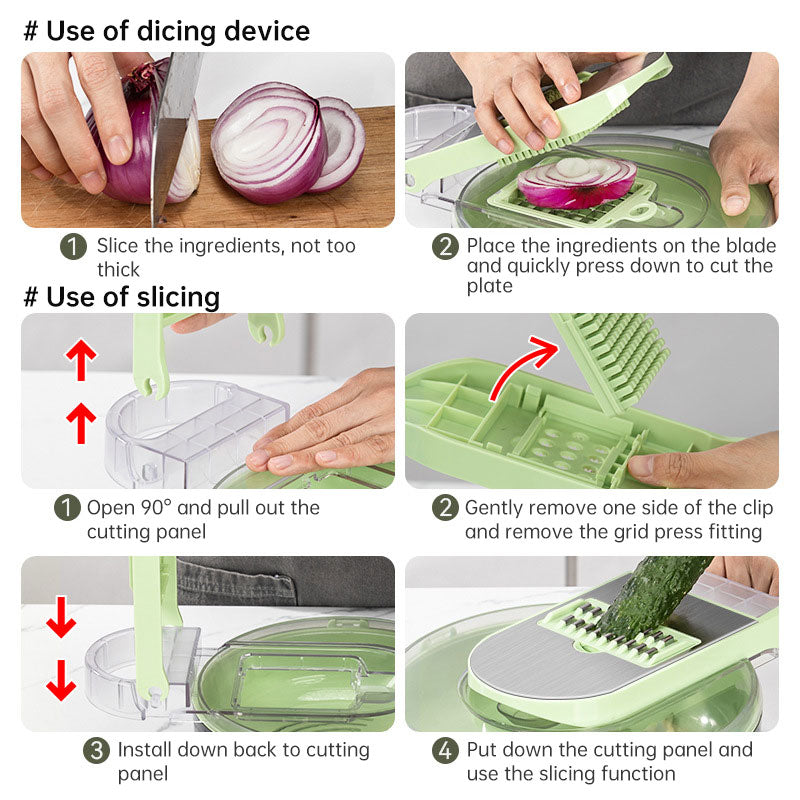 # Use of dicing device

1 Slice the ingredients, not too thick

2 Place the ingredients on the blade and quickly press down to cut the plate

# Use of slicing

1 Open 90° and pull out the cutting panel

2 Gently remove one side of the clip and remove the grid press fitting

3 Install down back to cutting panel

4 Put down the cutting panel and use the slicing function