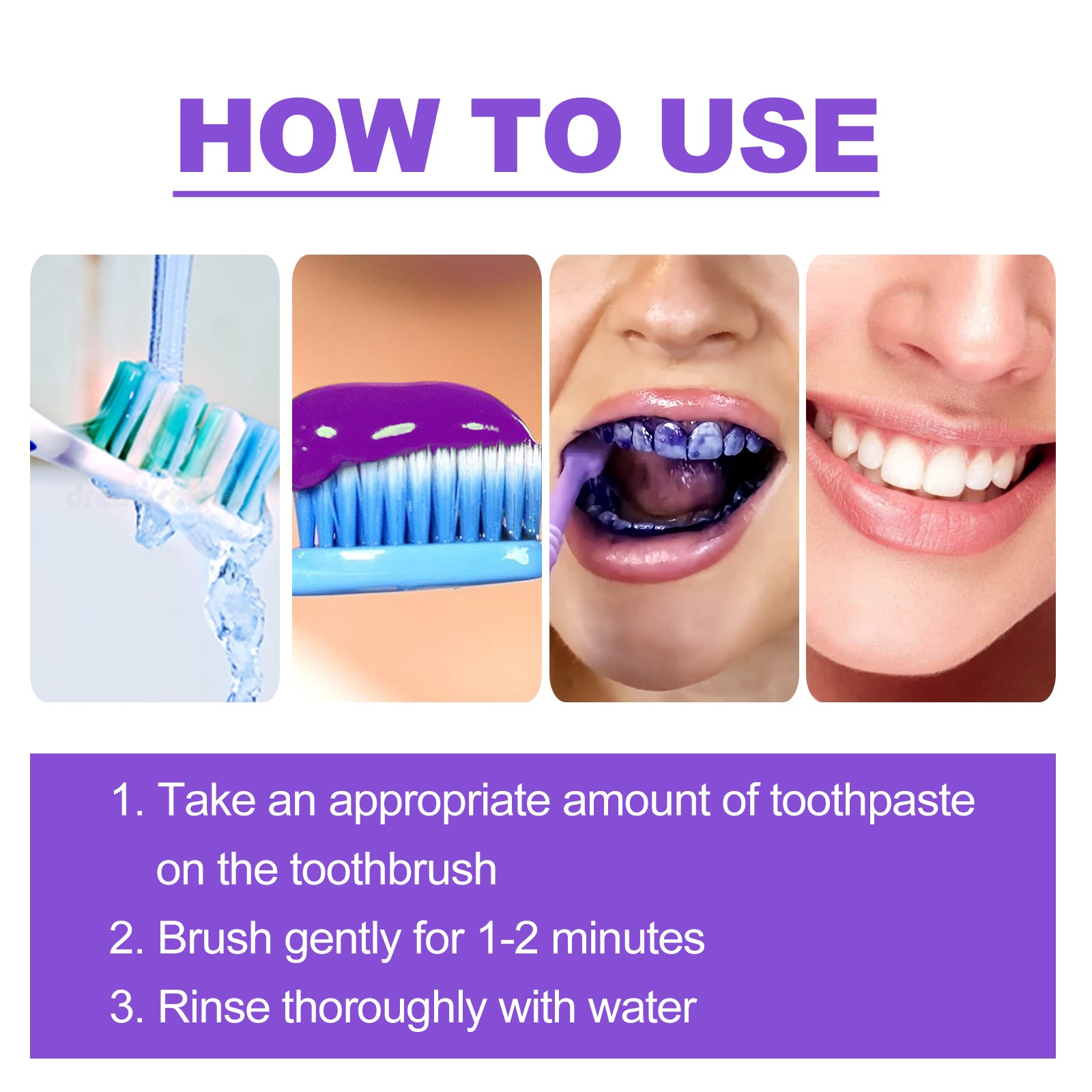 HOW TO USE

1. Take an appropriate amount of toothpaste on the toothbrush

2. Brush gently for 1-2 minutes

3. Rinse thoroughly with water