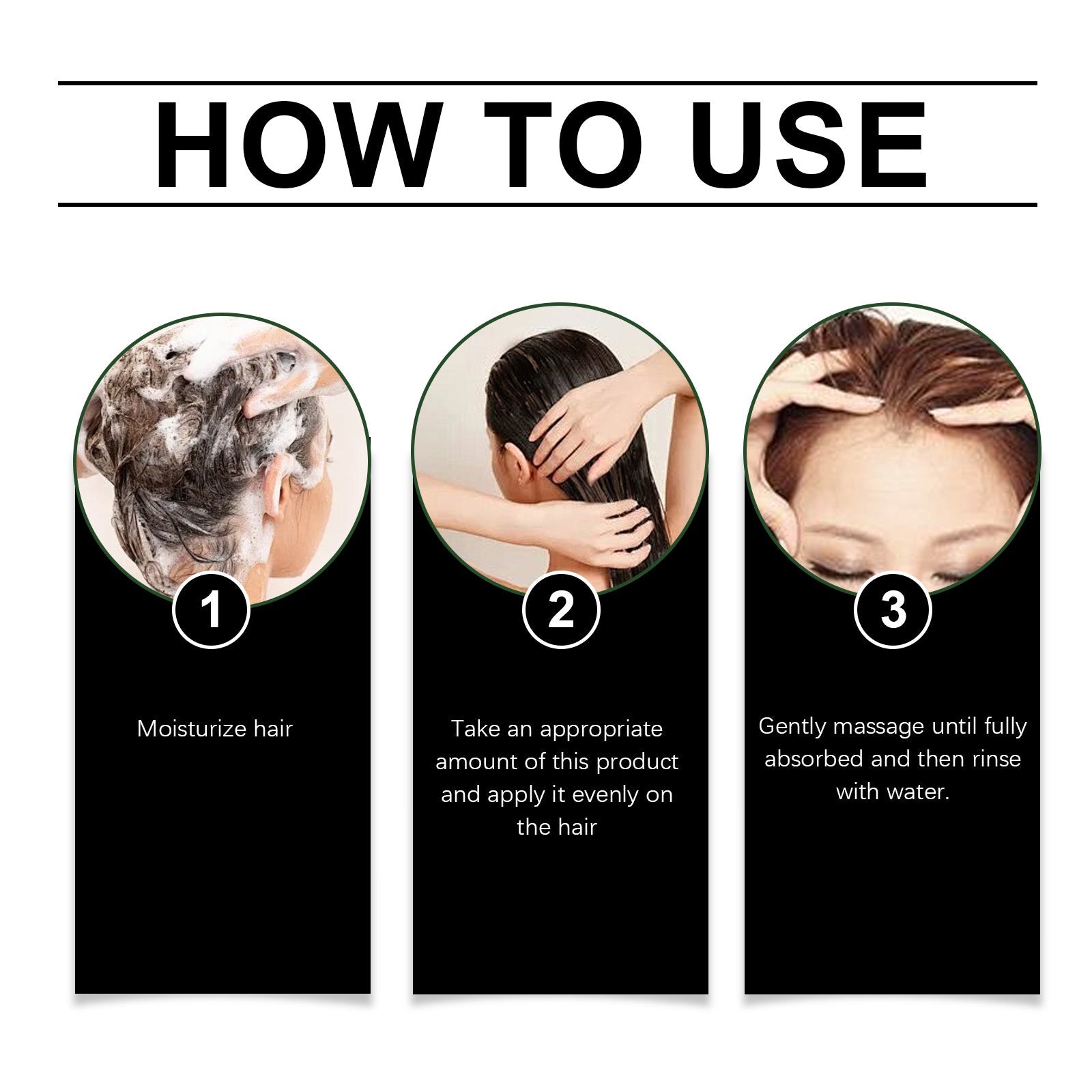 HOW TO USE

1

Moisturize hair

2

Take an appropriate amount of this product and apply it evenly on the hair

3

Gently massage until fully absorbed and then rinse with water.