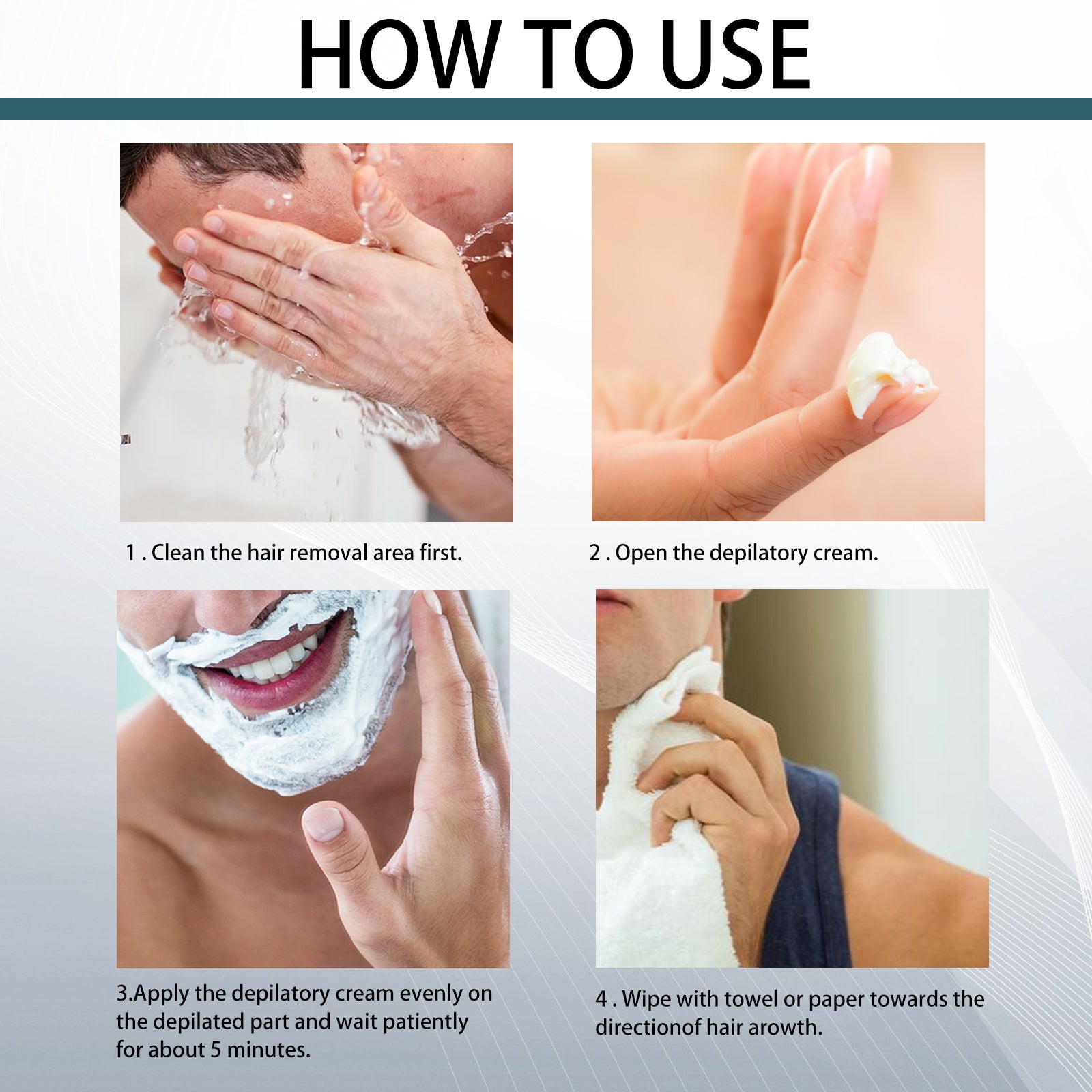 HOW TO USE

1 . Clean the hair removal area first.

2 . Open the depilatory cream.

3.Apply the depilatory cream evenly on the depilated part and wait patiently for about 5 minutes.

4 . Wipe with towel or paper towards the directionof hair arowth.