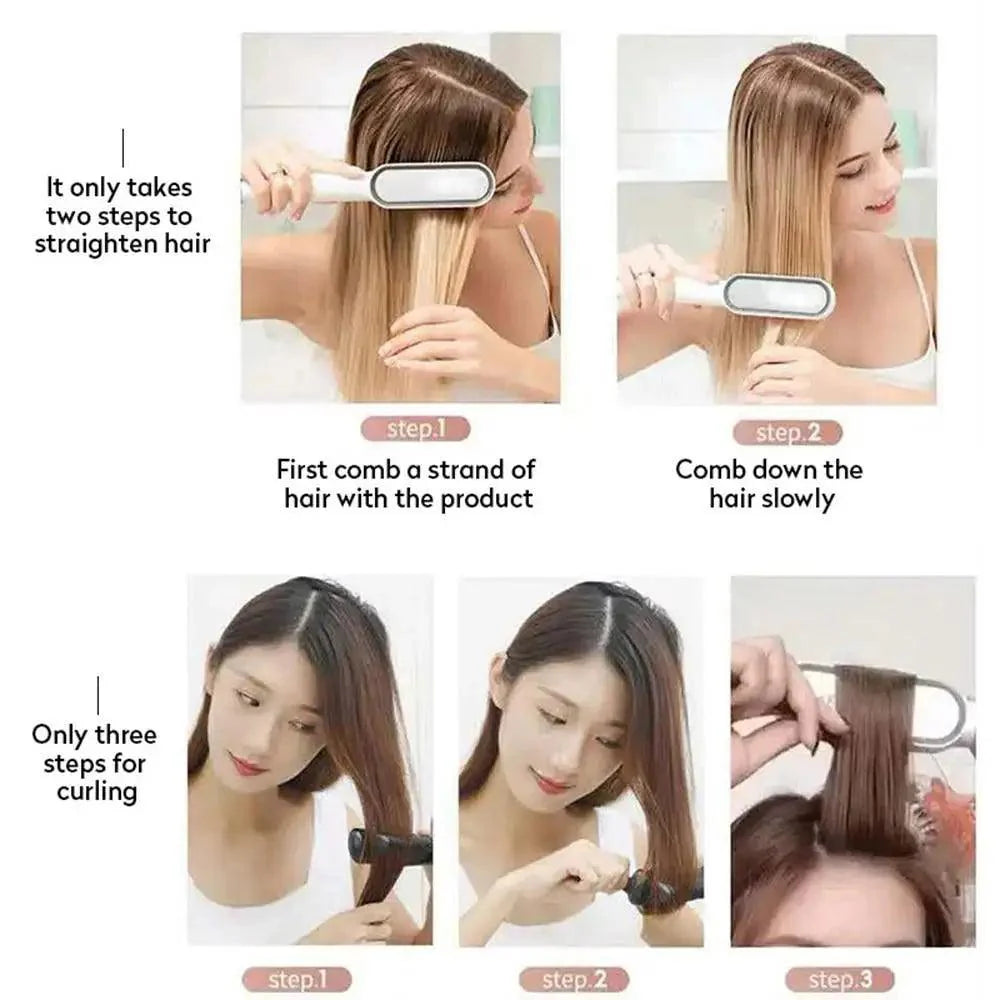 It only takes two steps to straighten hair

step.1

First comb a strand of hair with the product

step.2

Comb down the hair slowly

Only three steps for curling

step.1

step.2

step.3