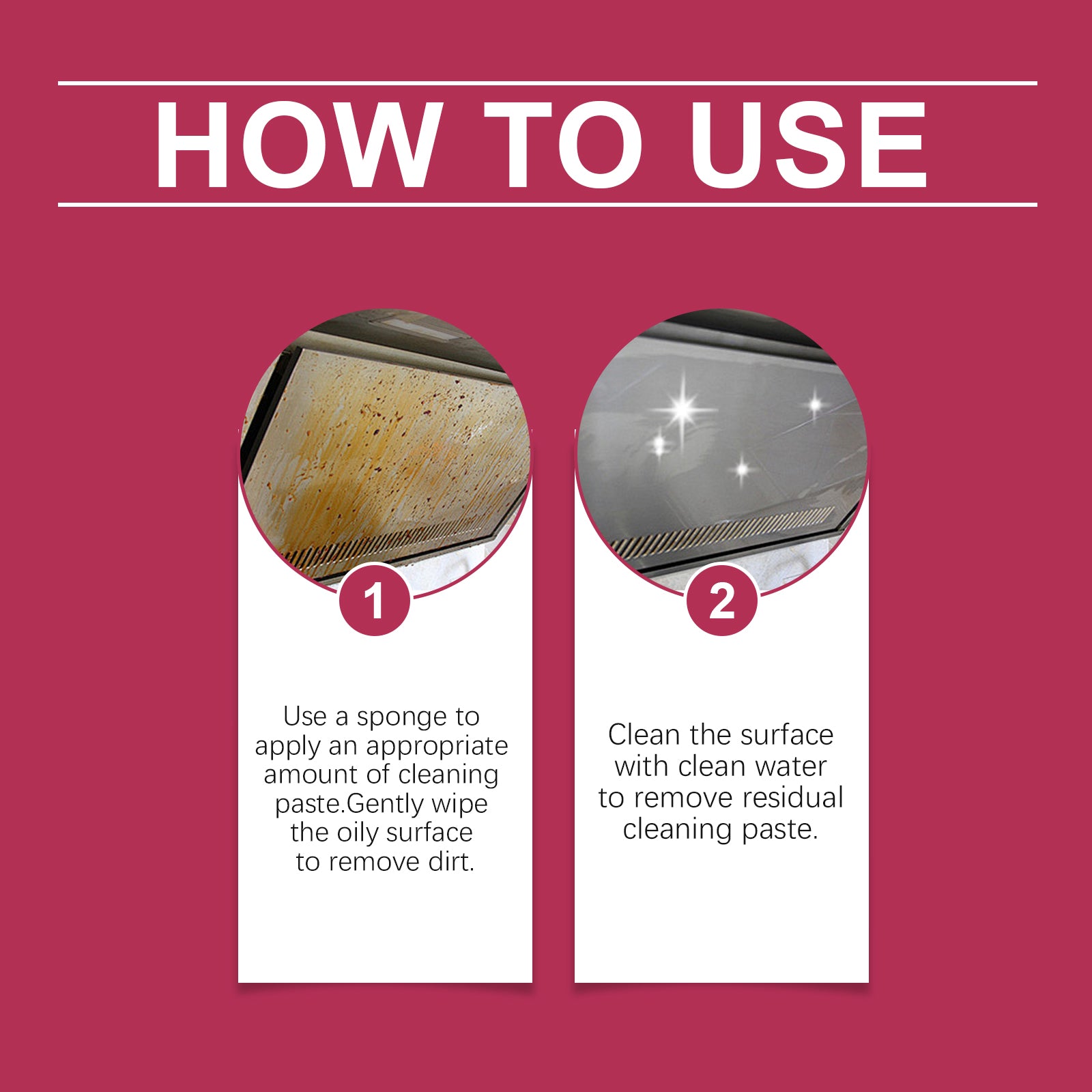 HOW TO USE

1

Use a sponge to apply an appropriate amount of cleaning paste.Gently wipe the oily surface to remove dirt.

2

Clean the surface with clean water to remove residual cleaning paste.