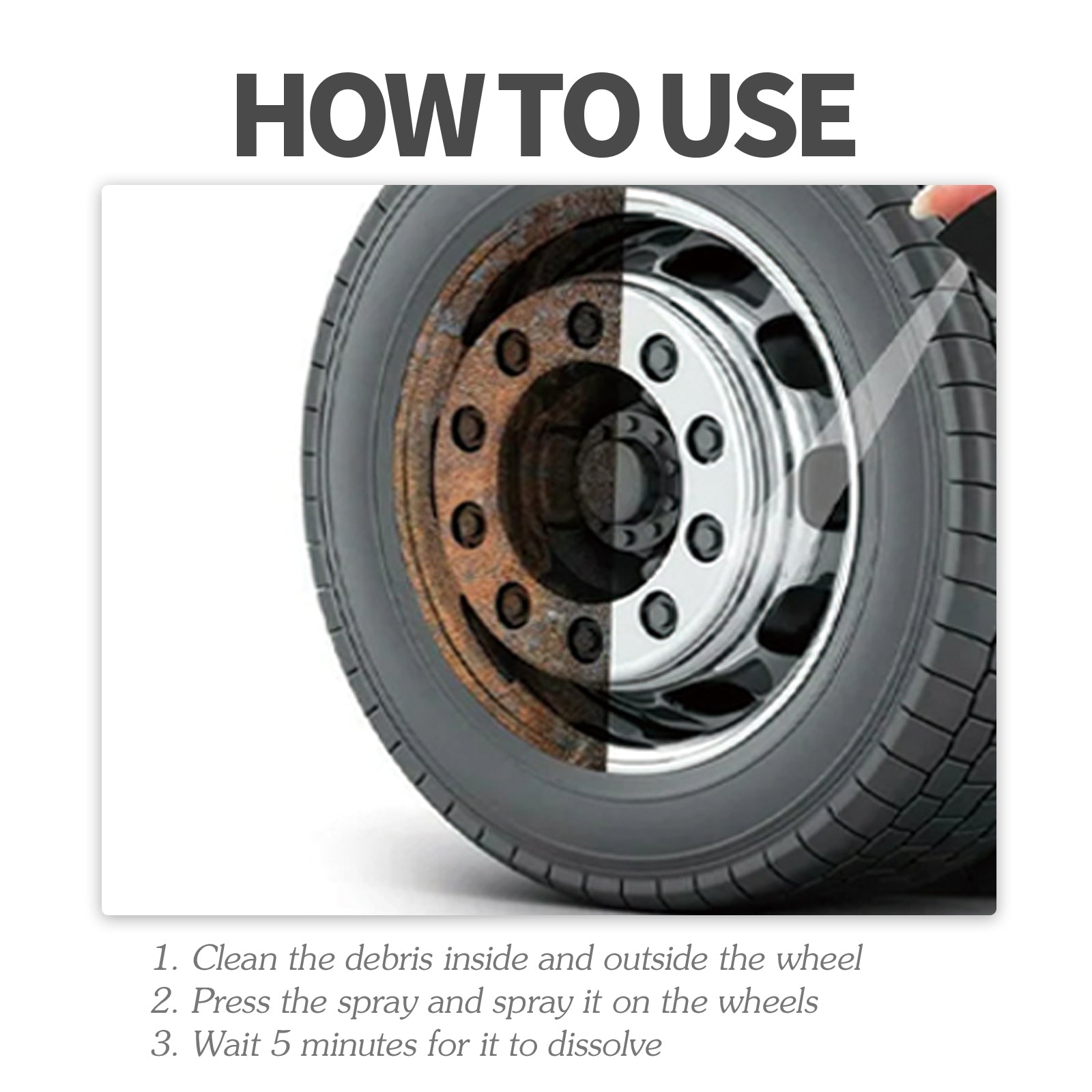 HOW TO USE

1. Clean the debris inside and outside the wheel
2. Press the spray and spray it on the wheels
3. Wait 5 minutes for it to dissolve