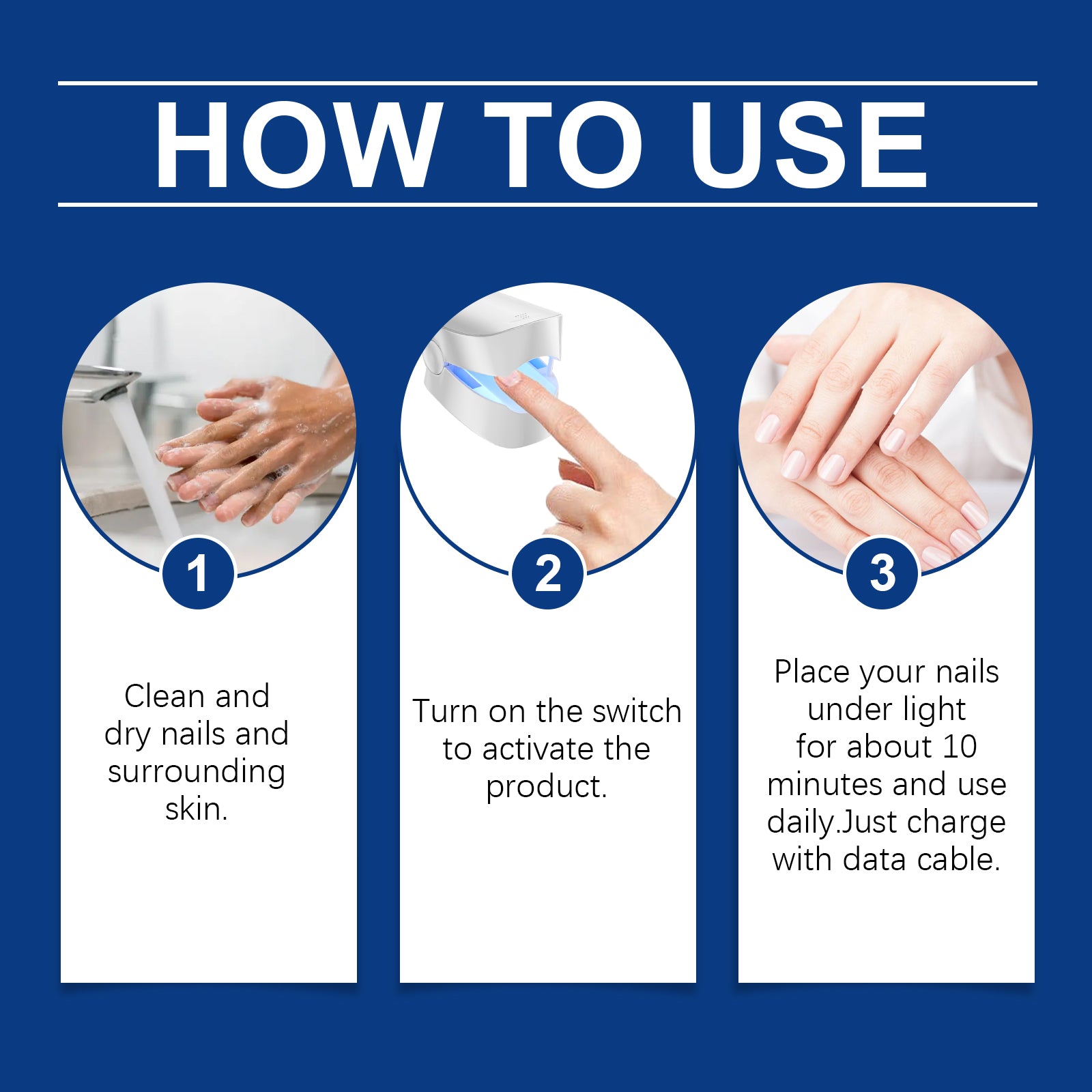 HOW TO USE

1

Clean and dry nails and surrounding skin.

2

Turn on the switch to activate the product.

3

Place your nails under light for about 10 minutes and use daily.Just charge with data cable.