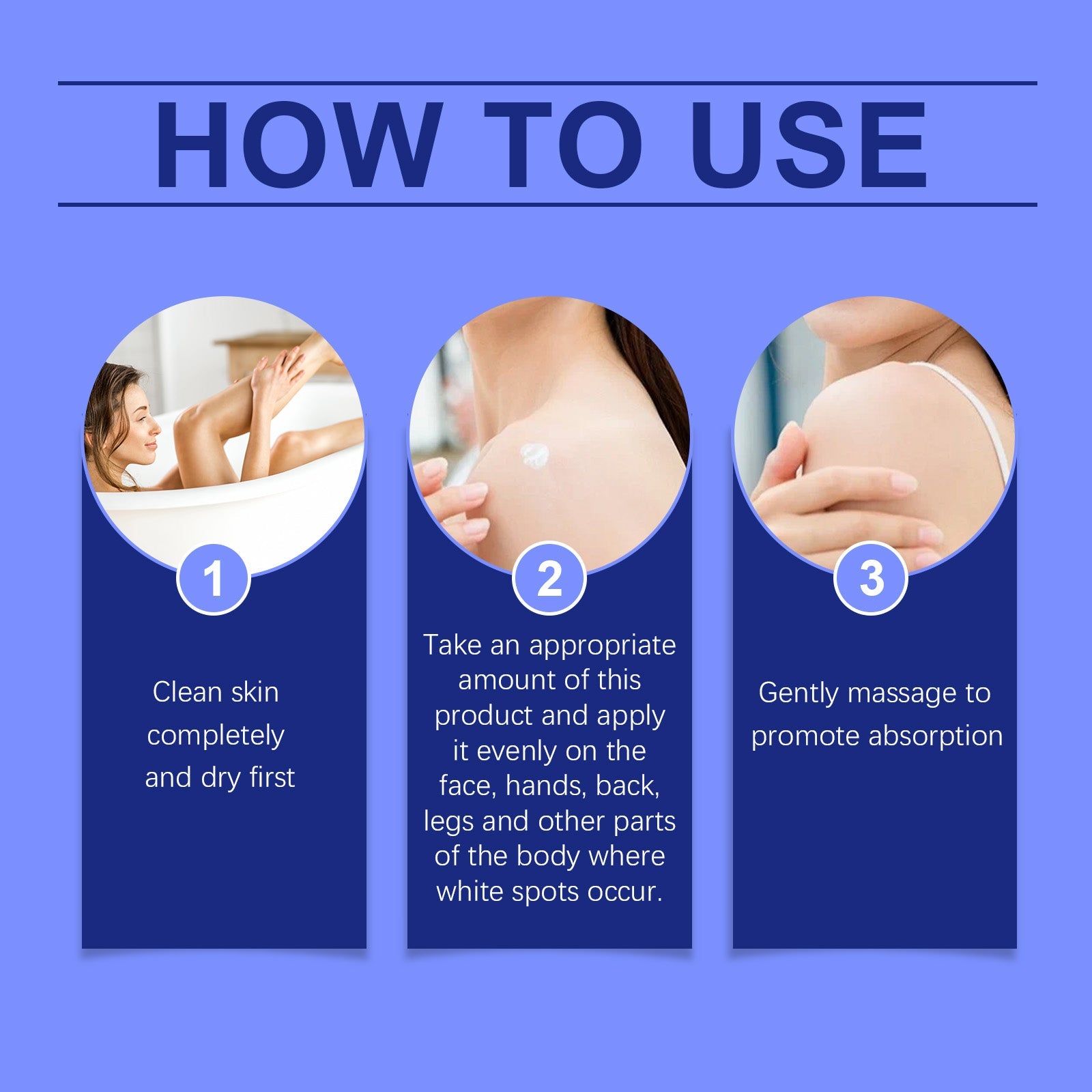 HOW TO USE

1

Clean skin completely and dry first

2

Take an appropriate amount of this product and apply it evenly on the face, hands, back, legs and other parts of the body where white spots occur.

3

Gently massage to promote absorption