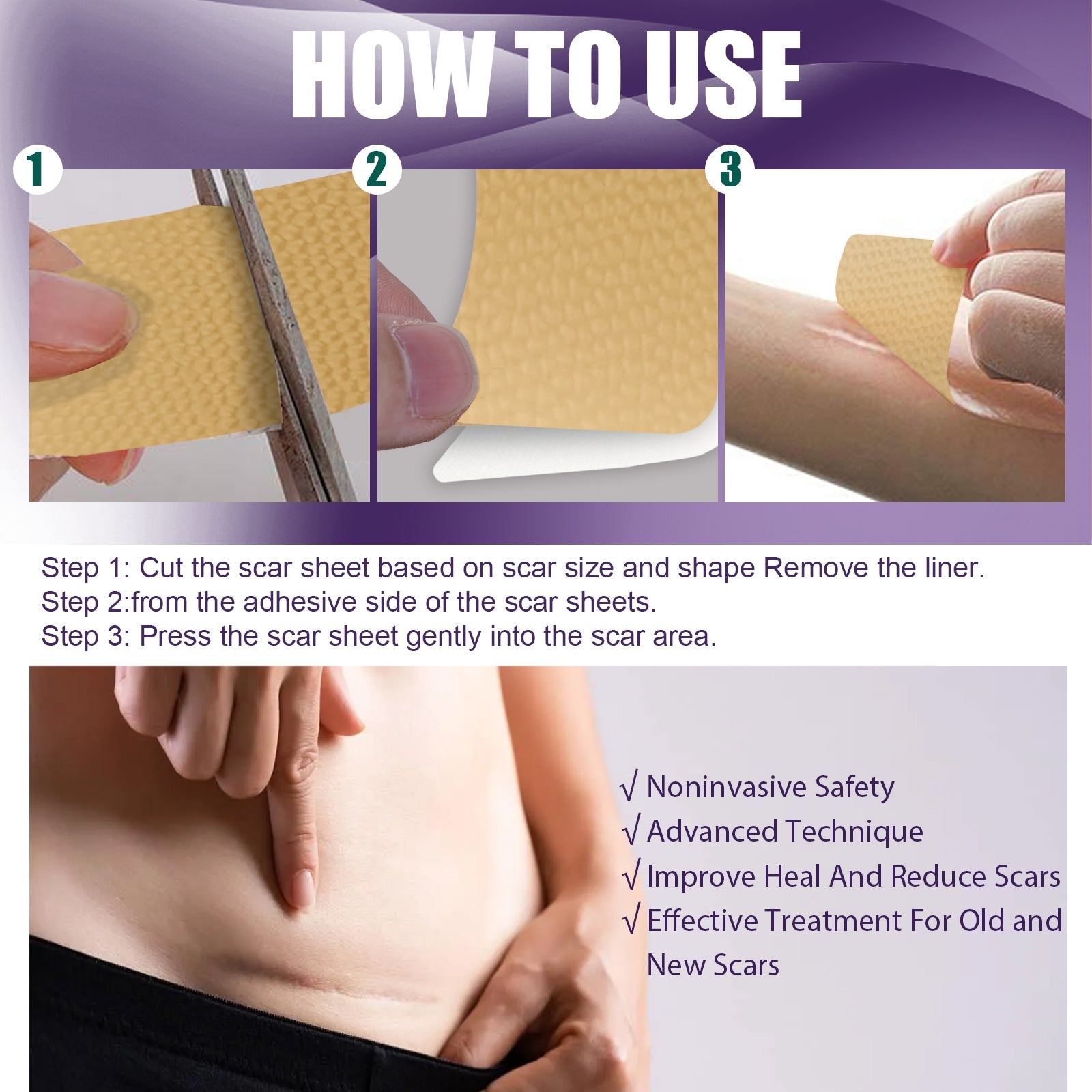 HOW TO USE

1

2

3

Step 1: Cut the scar sheet based on scar size and shape Remove the liner.
Step 2:from the adhesive side of the scar sheets.
Step 3: Press the scar sheet gently into the scar area.

√ Noninvasive Safety
√ Advanced Technique
√ Improve Heal And Reduce Scars
√ Effective Treatment For Old and New Scars