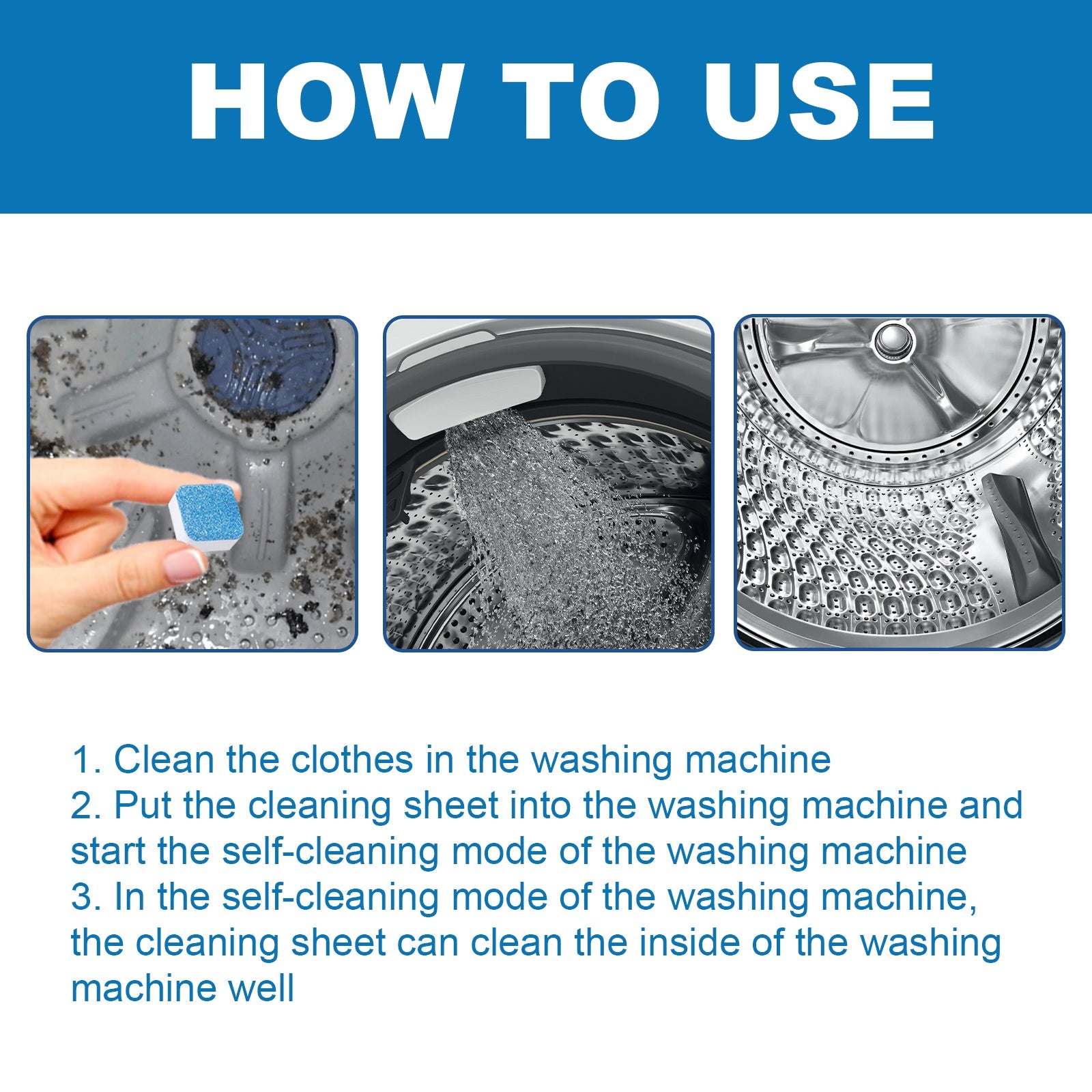 HOW TO USE

1. Clean the clothes in the washing machine
2. Put the cleaning sheet into the washing machine and start the self-cleaning mode of the washing machine
3. In the self-cleaning mode of the washing machine, the cleaning sheet can clean the inside of the washing machine well