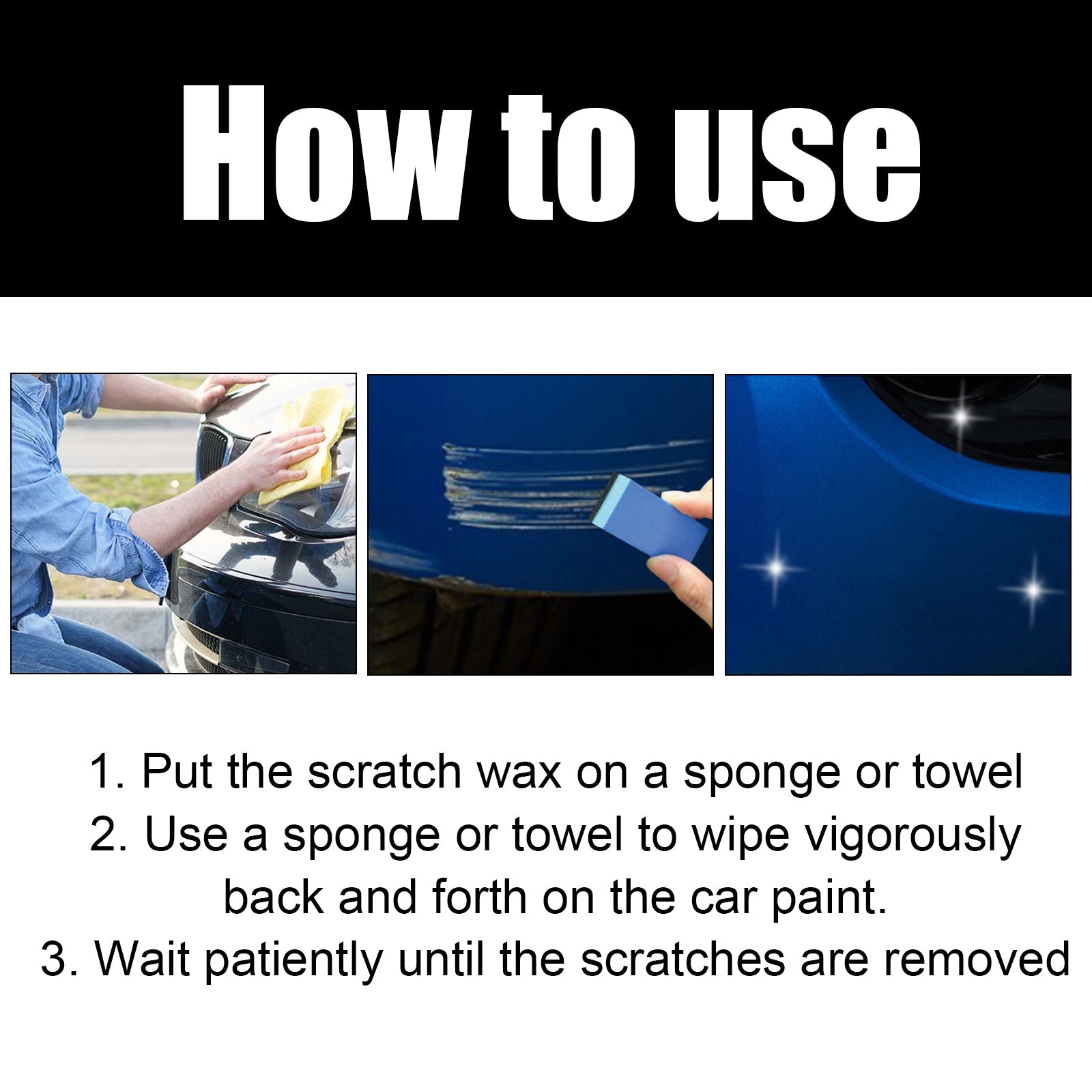 How to use

1. Put the scratch wax on a sponge or towel
2. Use a sponge or towel to wipe vigorously back and forth on the car paint.
3. Wait patiently until the scratches are removed