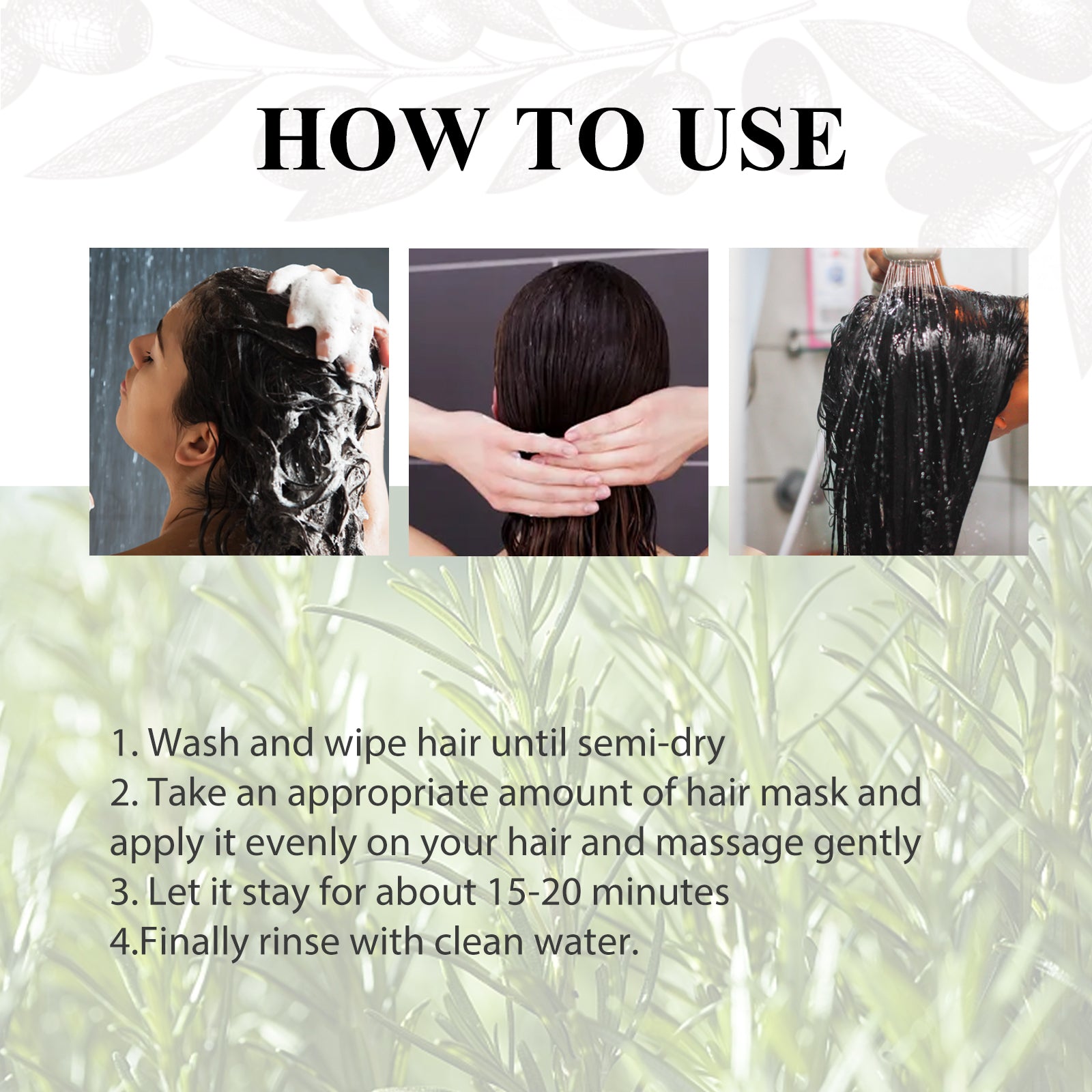 HOW TO USE

1. Wash and wipe hair until semi-dry
2. Take an appropriate amount of hair mask and apply it evenly on your hair and massage gently
3. Let it stay for about 15-20 minutes
4.Finally rinse with clean water.