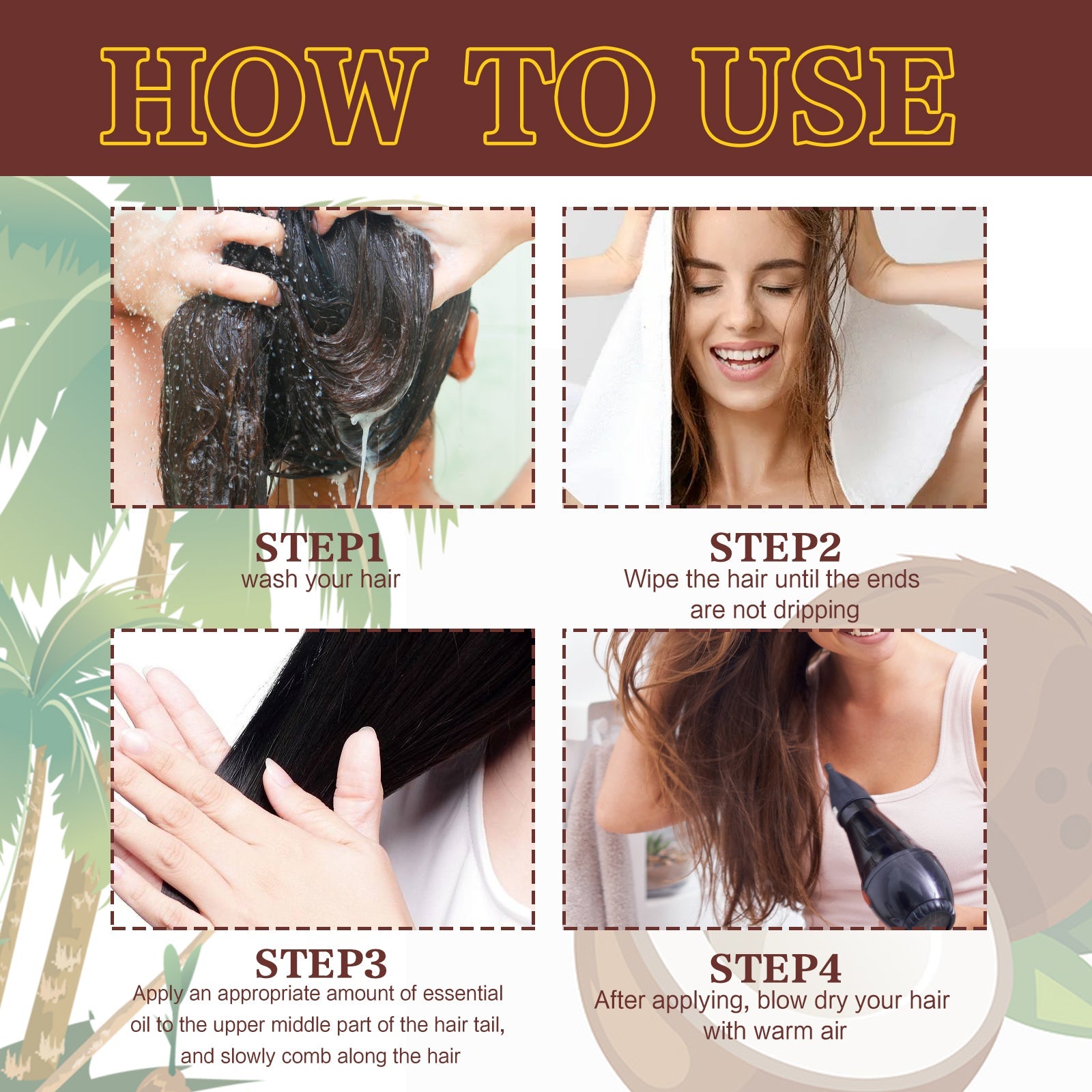 HOW TO USE

STEP1
wash your hair

STEP2
Wipe the hair until the ends are not dripping

STEP3
Apply an appropriate amount of essential oil to the upper middle part of the hair tail, and slowly comb along the hair

STEP4
After applying, blow dry your hair with warm air