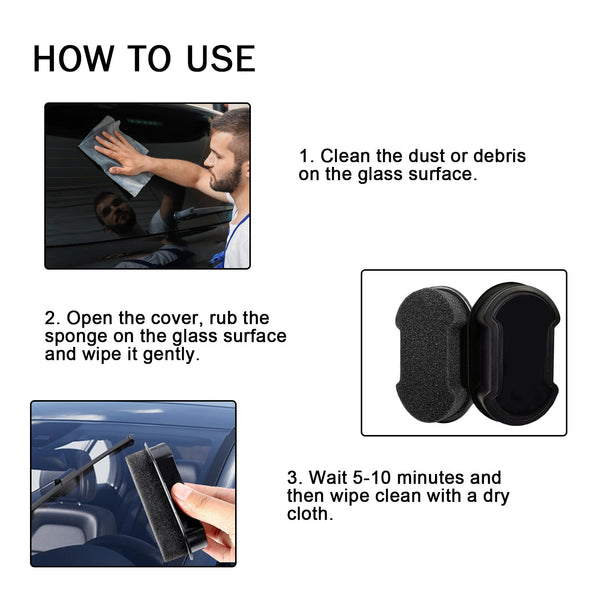 HOW TO USE

1. Clean the dust or debris on the glass surface.

2. Open the cover, rub the sponge on the glass surface and wipe it gently.

3. Wait 5-10 minutes and then wipe clean with a dry cloth.