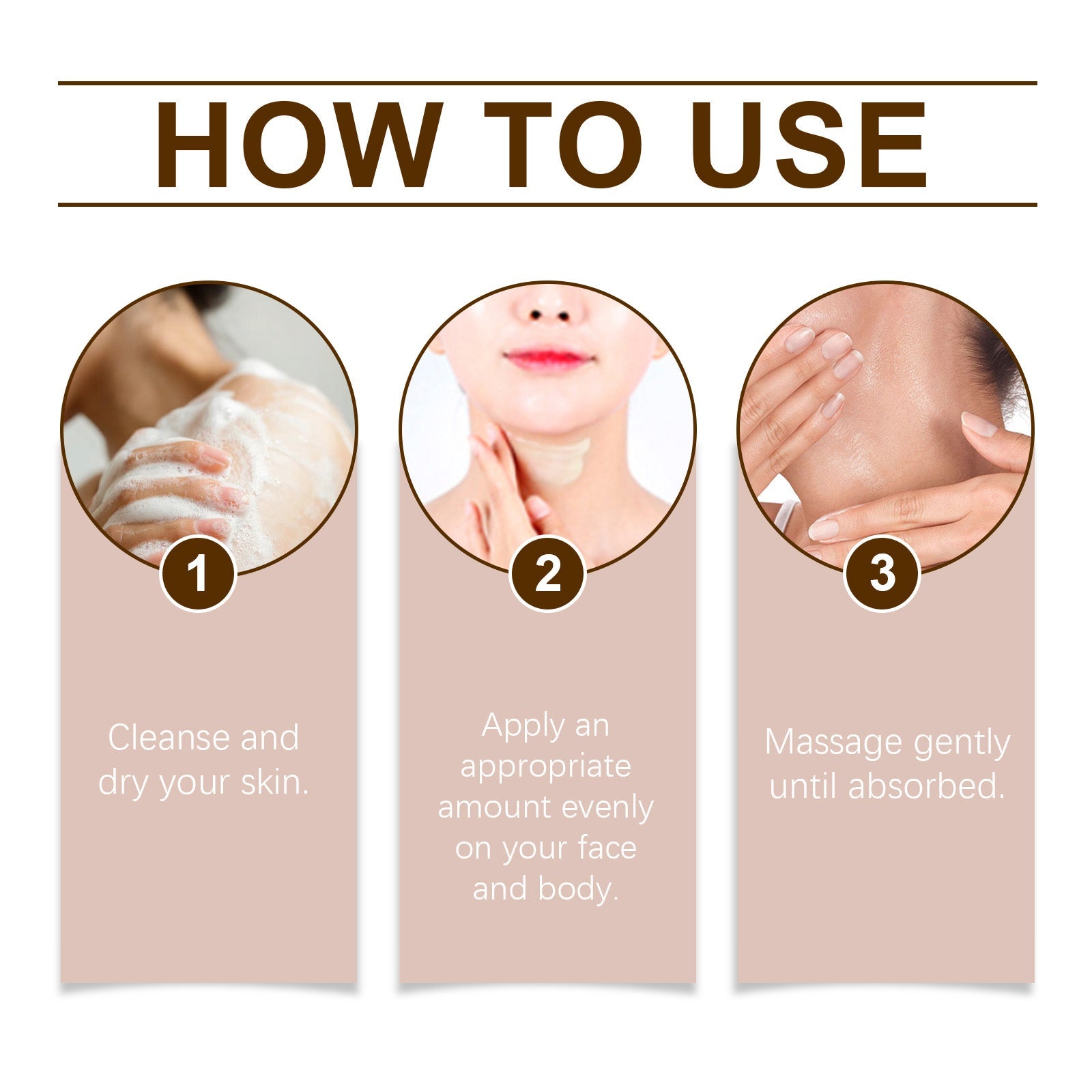 HOW TO USE

1

Cleanse and dry your skin.

2

Apply an appropriate amount evenly on your face and body.

3

Massage gently until absorbed.