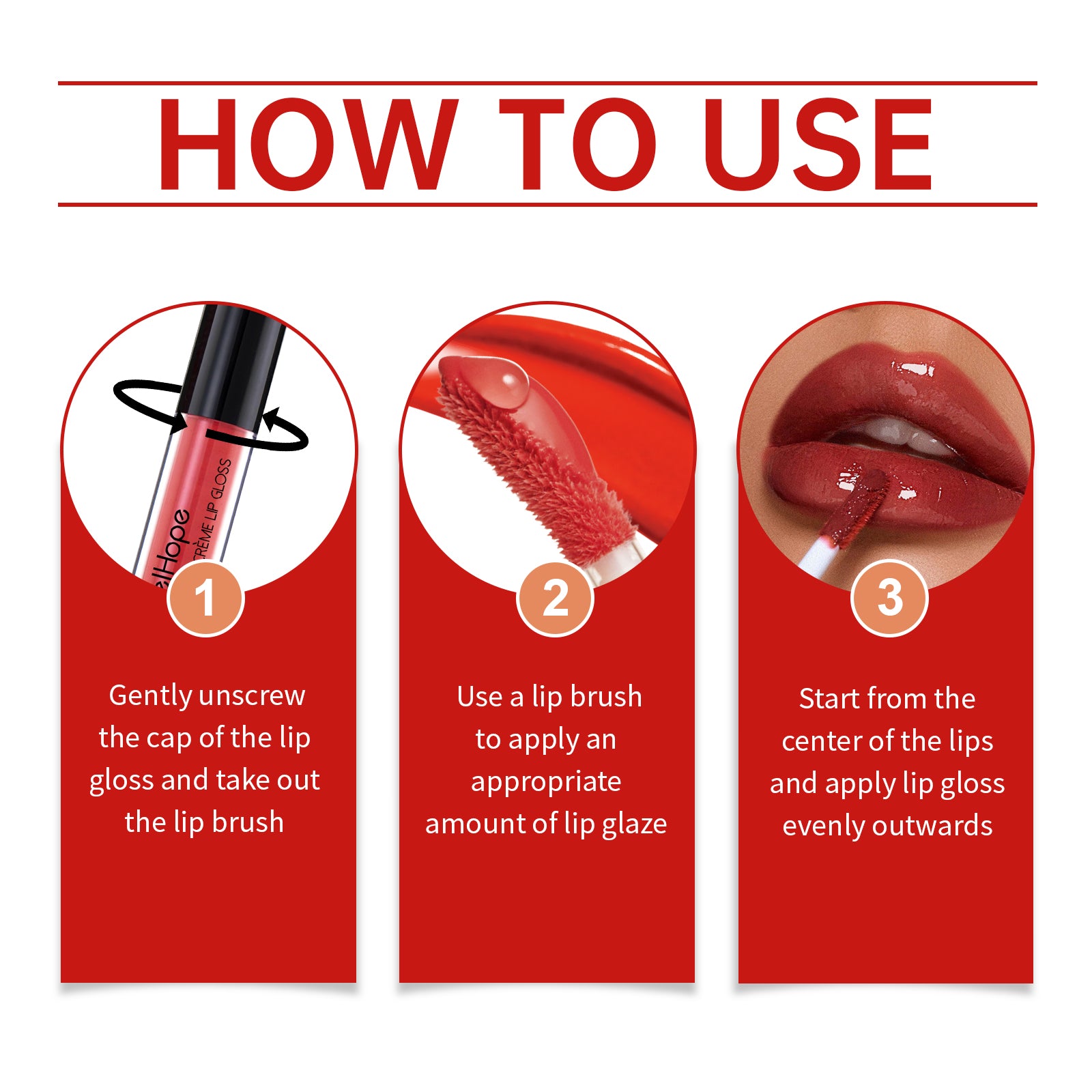 HOW TO USE

elHope
CRÈME LIP GLOSS

1

Gently unscrew the cap of the lip gloss and take out the lip brush

2

Use a lip brush to apply an appropriate amount of lip glaze

3

Start from the center of the lips and apply lip gloss evenly outwards