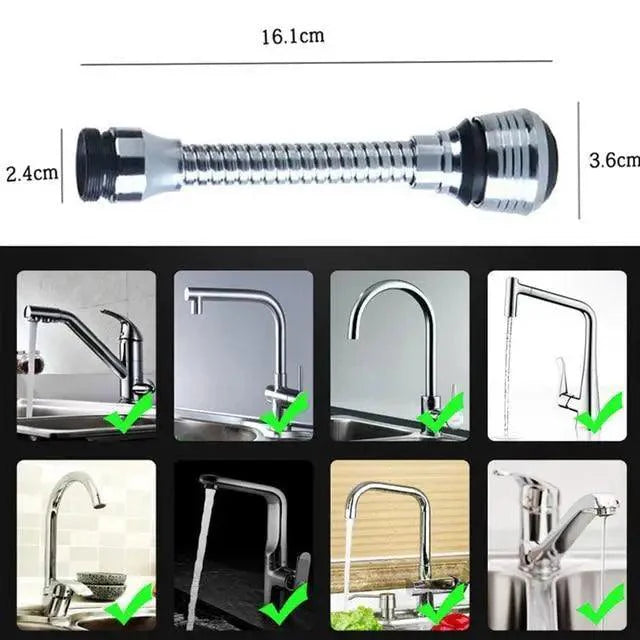 16.1cm

2.4cm

3.6cm