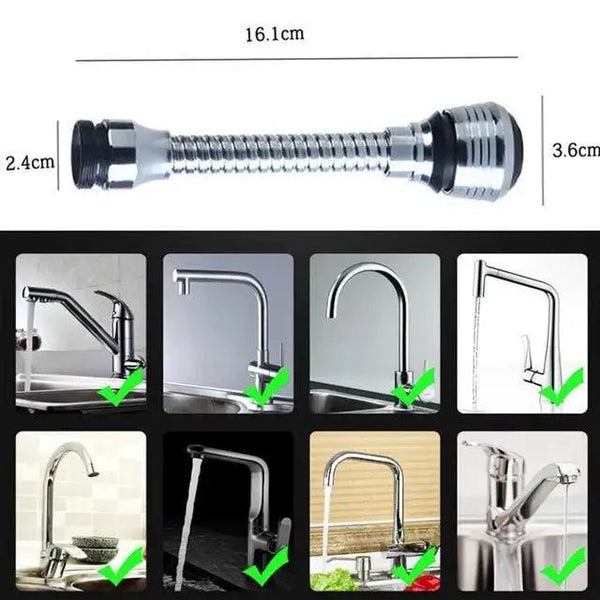 16.1cm

2.4cm

3.6cm