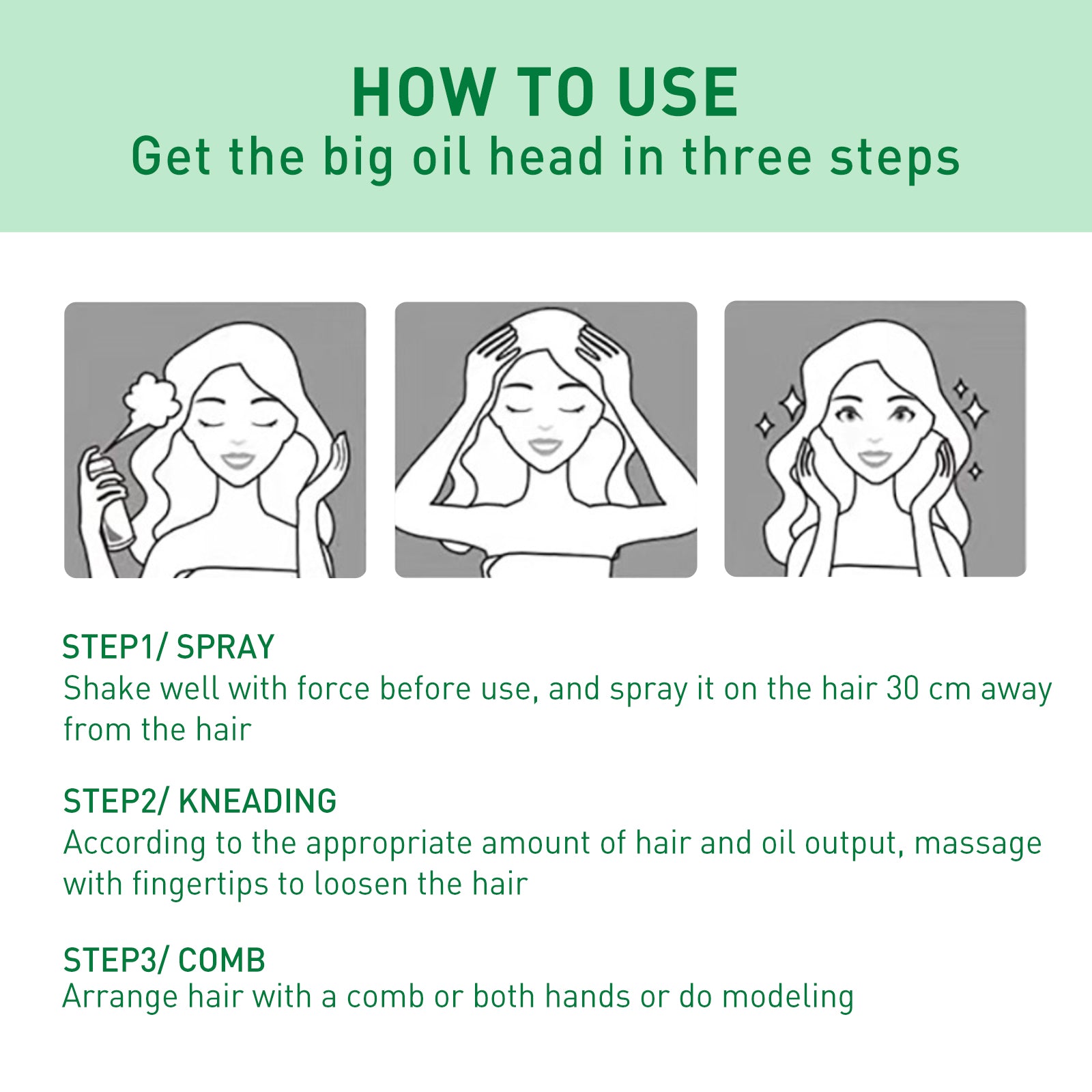 HOW TO USE
Get the big oil head in three steps

STEP1/ SPRAY
Shake well with force before use, and spray it on the hair 30 cm away from the hair

STEP2/ KNEADING
According to the appropriate amount of hair and oil output, massage with fingertips to loosen the hair

STEP3/ COMB
Arrange hair with a comb or both hands or do modeling