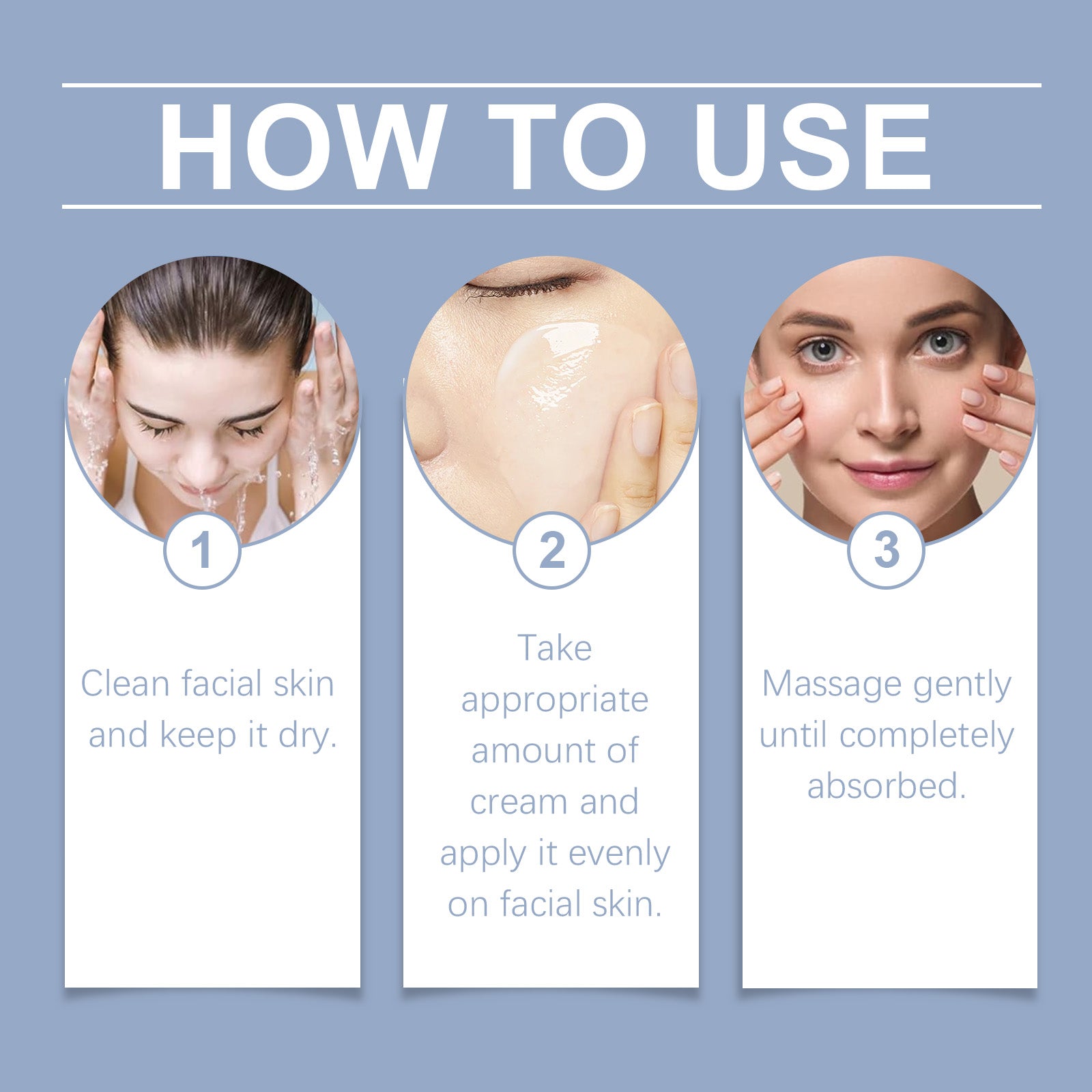 HOW TO USE

1

Clean facial skin and keep it dry.

2

Take appropriate amount of cream and apply it evenly on facial skin.

3

Massage gently until completely absorbed.