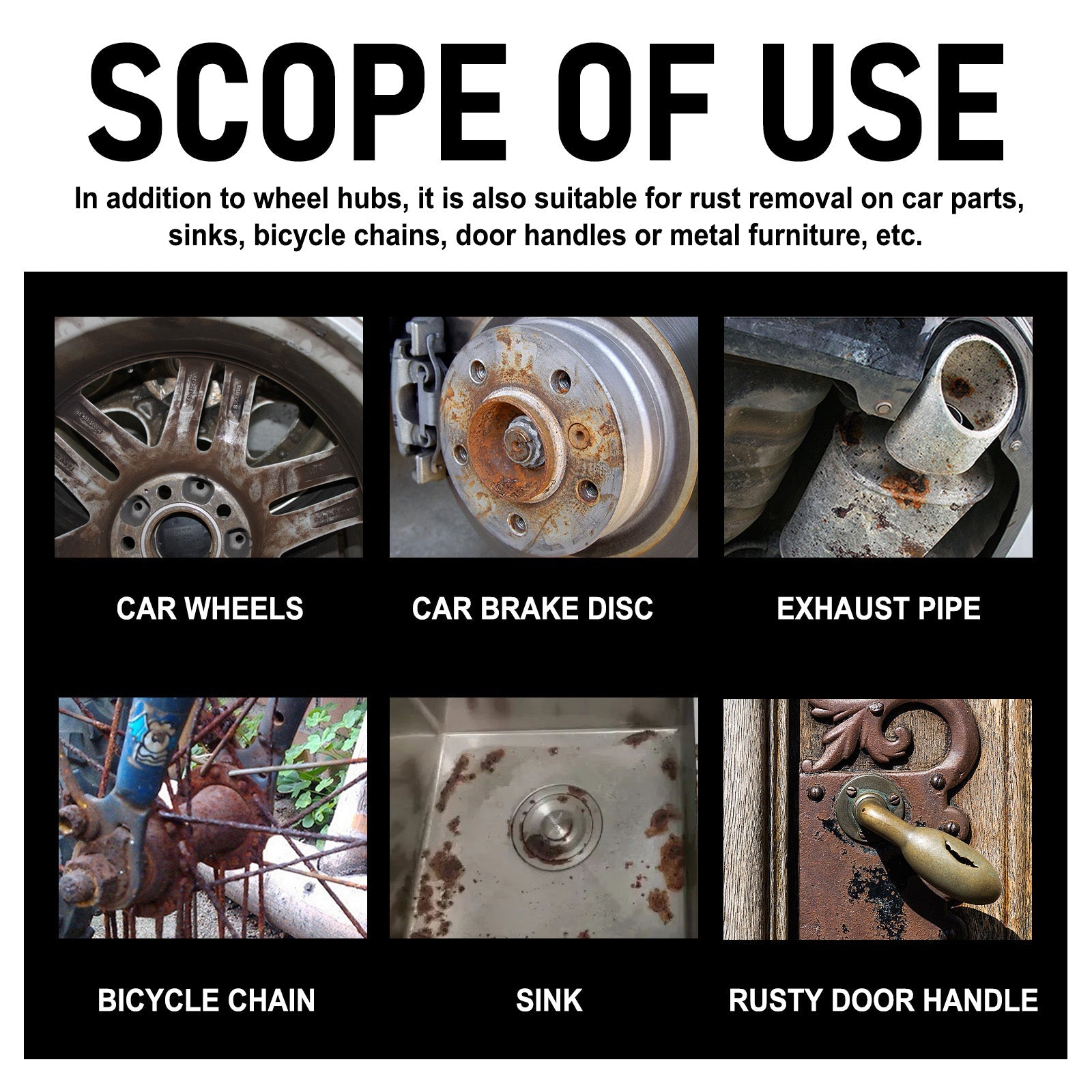 SCOPE OF USE

In addition to wheel hubs, it is also suitable for rust removal on car parts, sinks, bicycle chains, door handles or metal furniture, etc.

CAR WHEELS

CAR BRAKE DISC

EXHAUST PIPE

BICYCLE CHAIN

SINK

RUSTY DOOR HANDLE