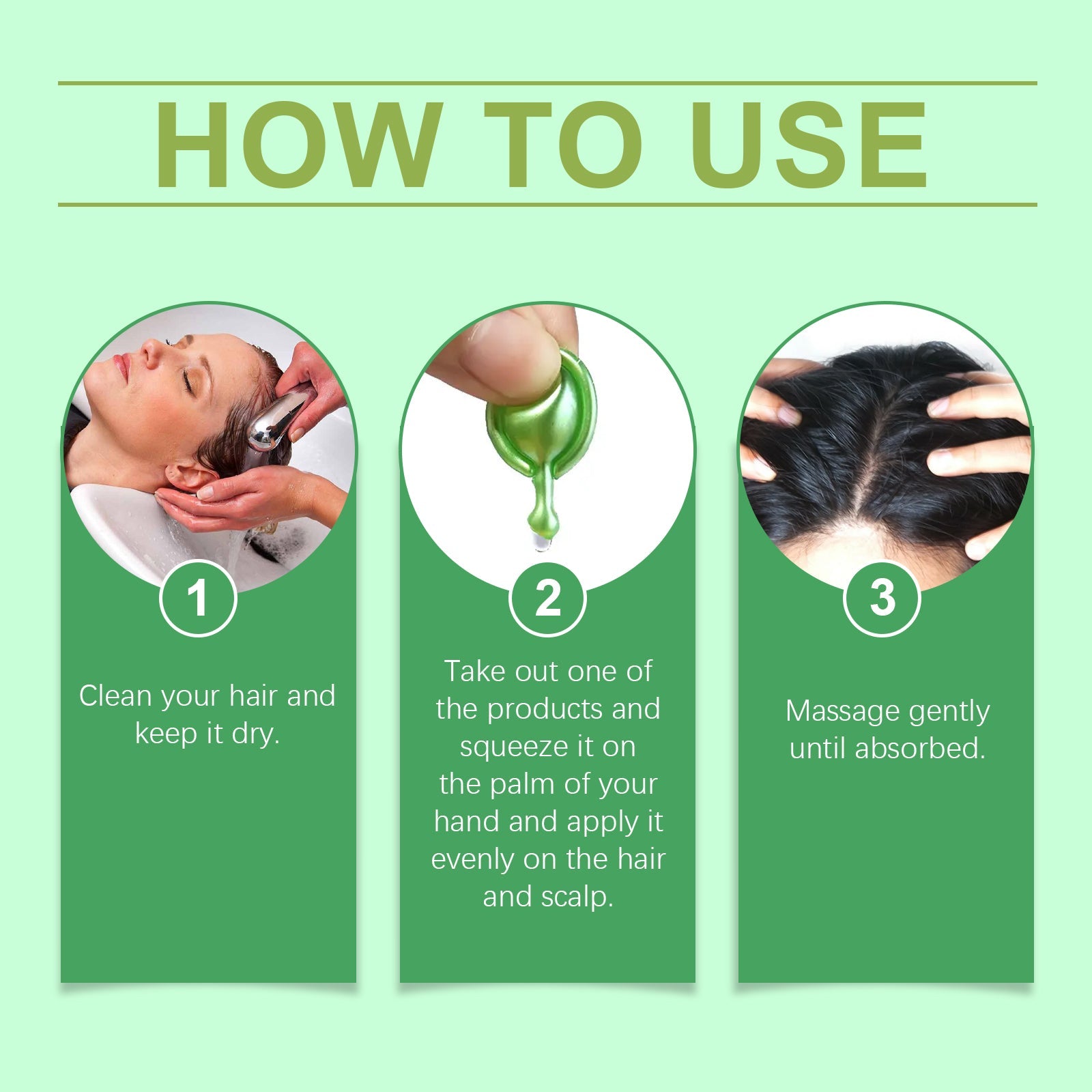 HOW TO USE

1

Clean your hair and keep it dry.

2

Take out one of the products and squeeze it on the palm of your hand and apply it evenly on the hair and scalp.

3

Massage gently until absorbed.