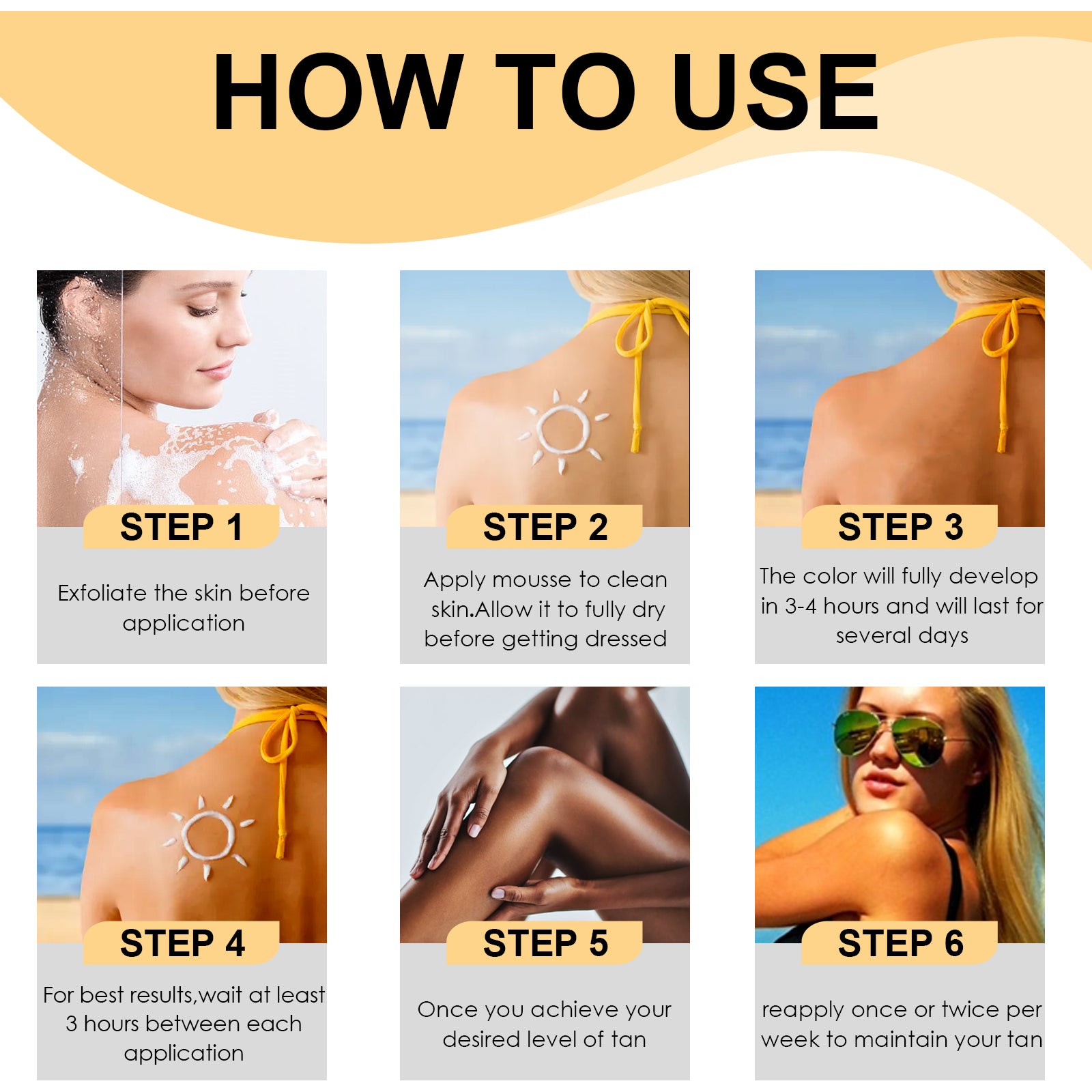 HOW TO USE

STEP 1

Exfoliate the skin before application

STEP 2

Apply mousse to clean skin.Allow it to fully dry before getting dressed

STEP 3

The color will fully develop in 3-4 hours and will last for several days

STEP 4

For best results,wait at least 3 hours between each application

STEP 5

Once you achieve your desired level of tan

STEP 6

reapply once or twice per week to maintain your tan