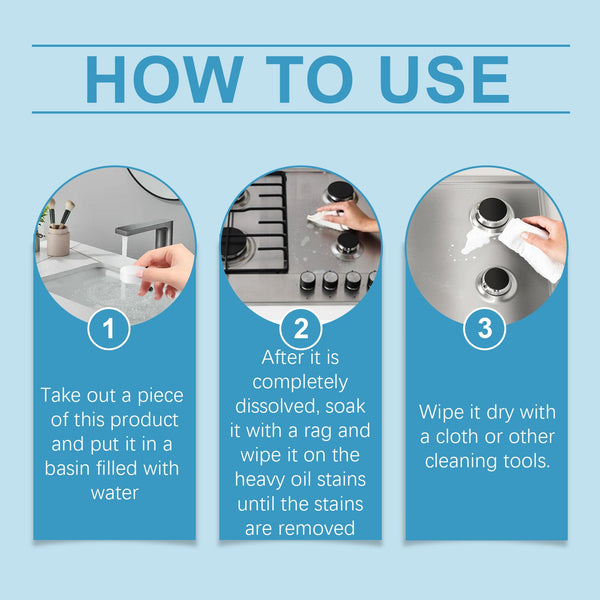 HOW TO USE

1

Take out a piece of this product and put it in a basin filled with water

2

After it is completely dissolved, soak it with a rag and wipe it on the heavy oil stains until the stains are removed

3

Wipe it dry with a cloth or other cleaning tools.