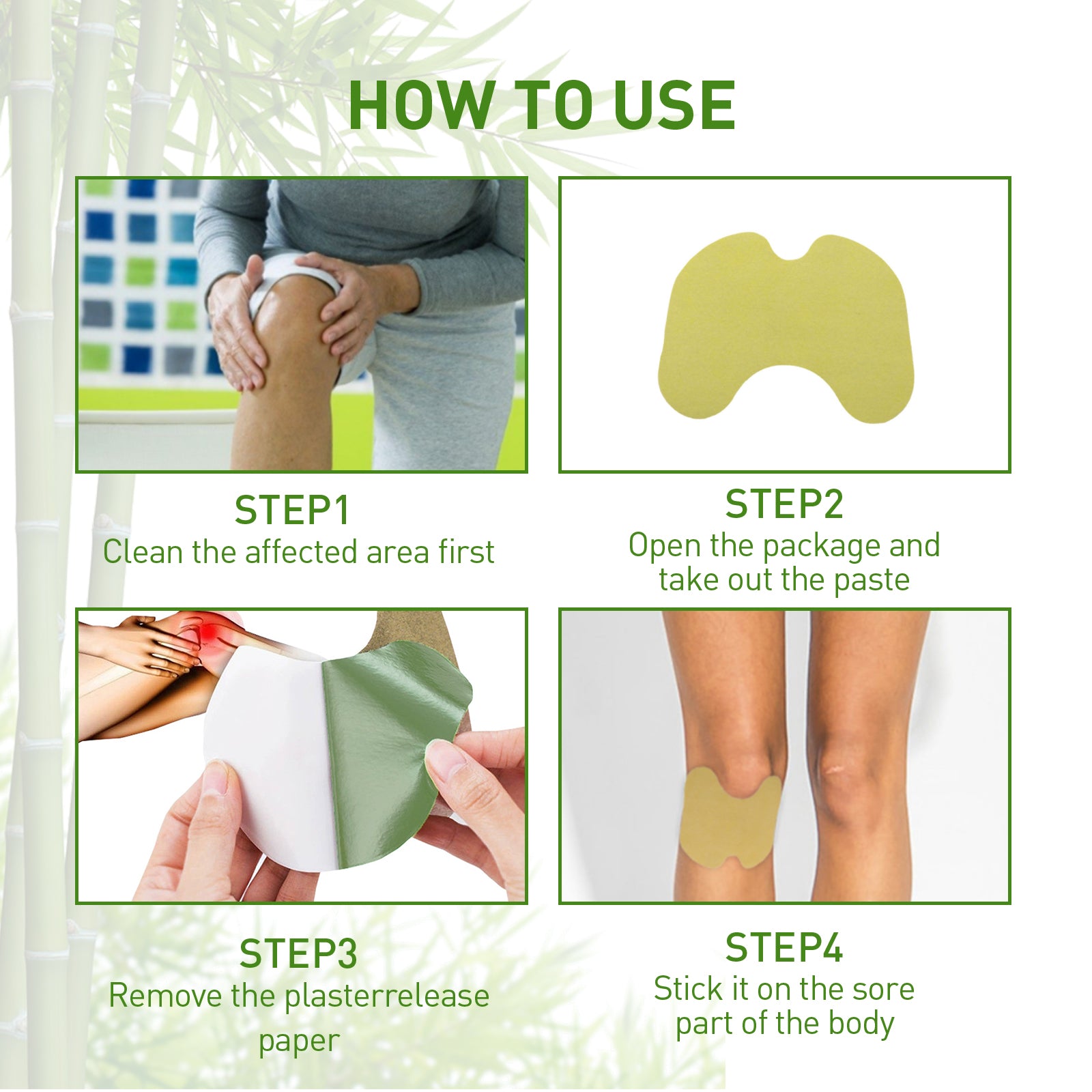 HOW TO USE

STEP1
Clean the affected area first

STEP2
Open the package and take out the paste

STEP3
Remove the plasterrelease paper

STEP4
Stick it on the sore part of the body