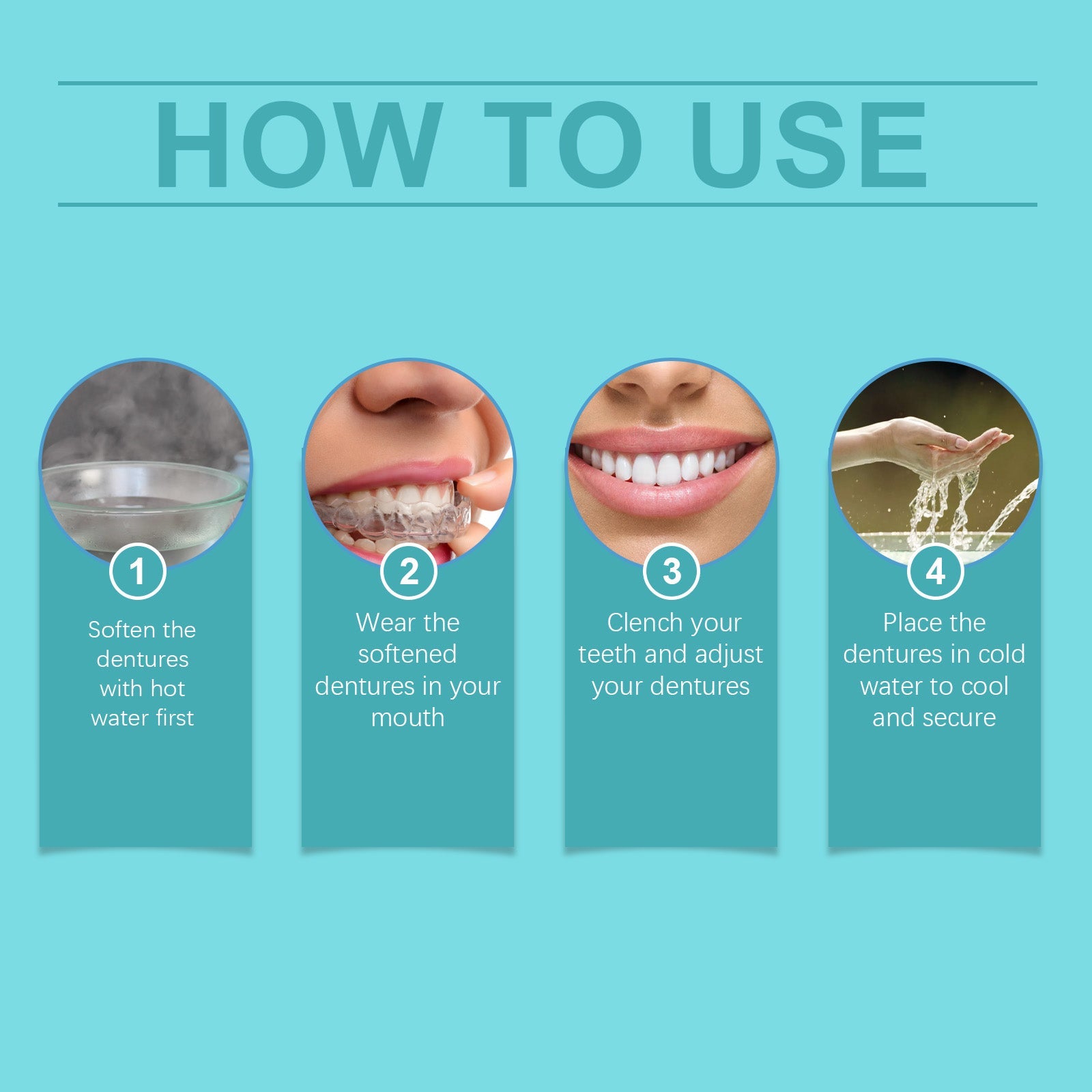 HOW TO USE

1
Soften the dentures with hot water first

2
Wear the softened dentures in your mouth

3
Clench your teeth and adjust your dentures

4
Place the dentures in cold water to cool and secure