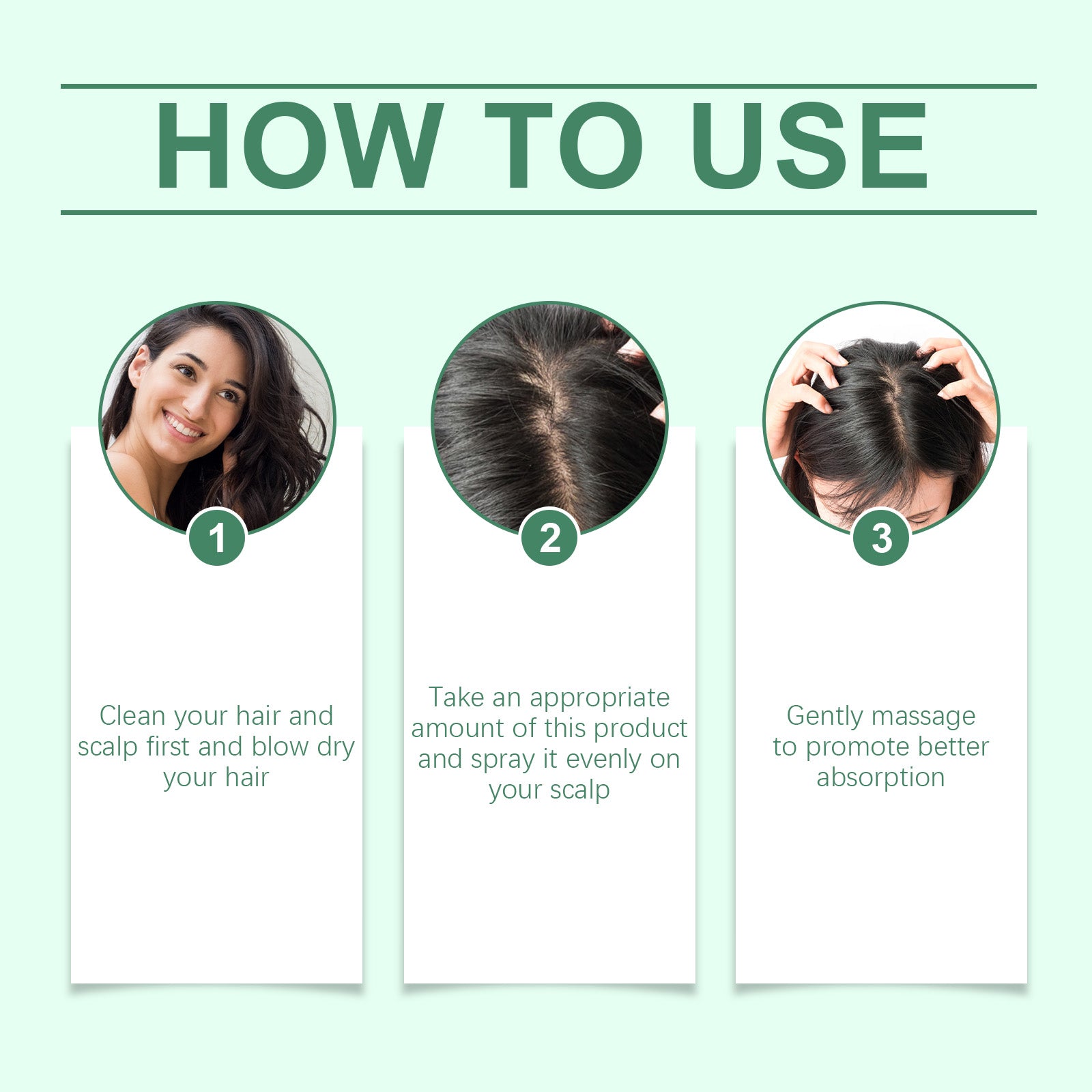 HOW TO USE

1

Clean your hair and scalp first and blow dry your hair

2

Take an appropriate amount of this product and spray it evenly on your scalp

3

Gently massage to promote better absorption