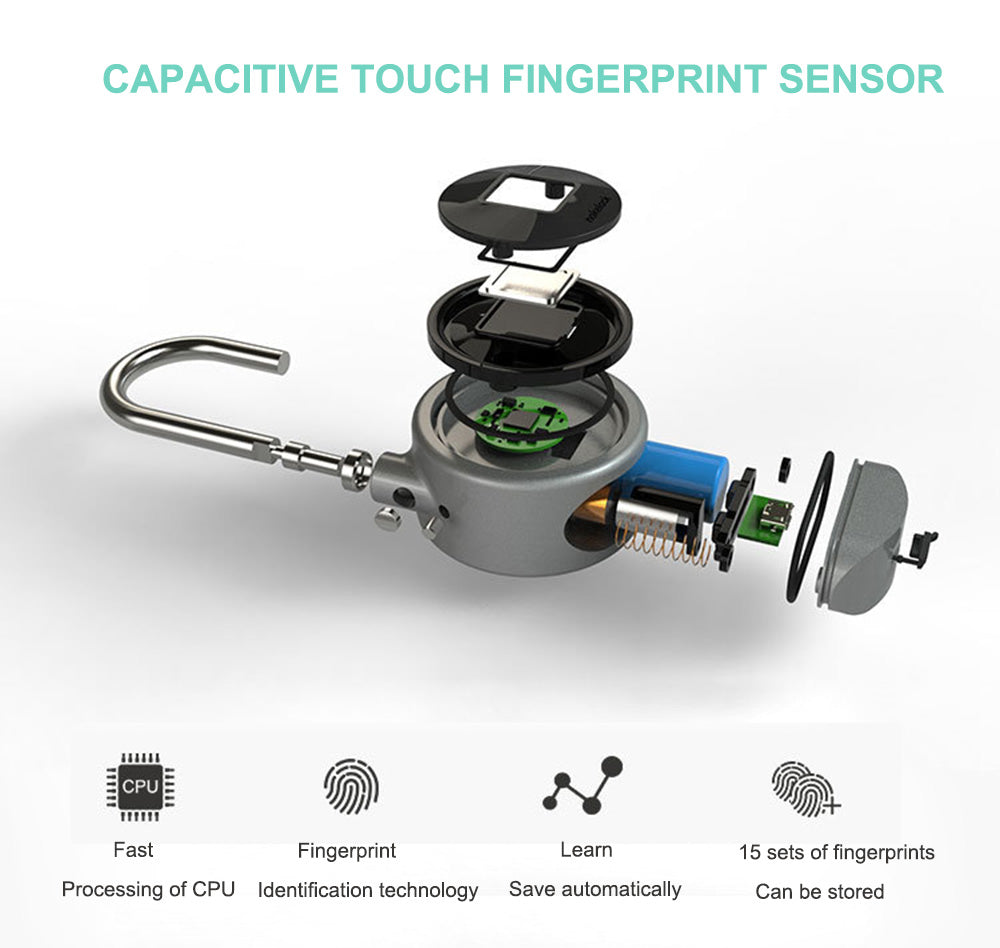 CAPACITIVE TOUCH FINGERPRINT SENSOR

CPU

Fast
Processing of CPU

Fingerprint
Identification technology

Learn
Save automatically

15 sets of fingerprints
Can be stored