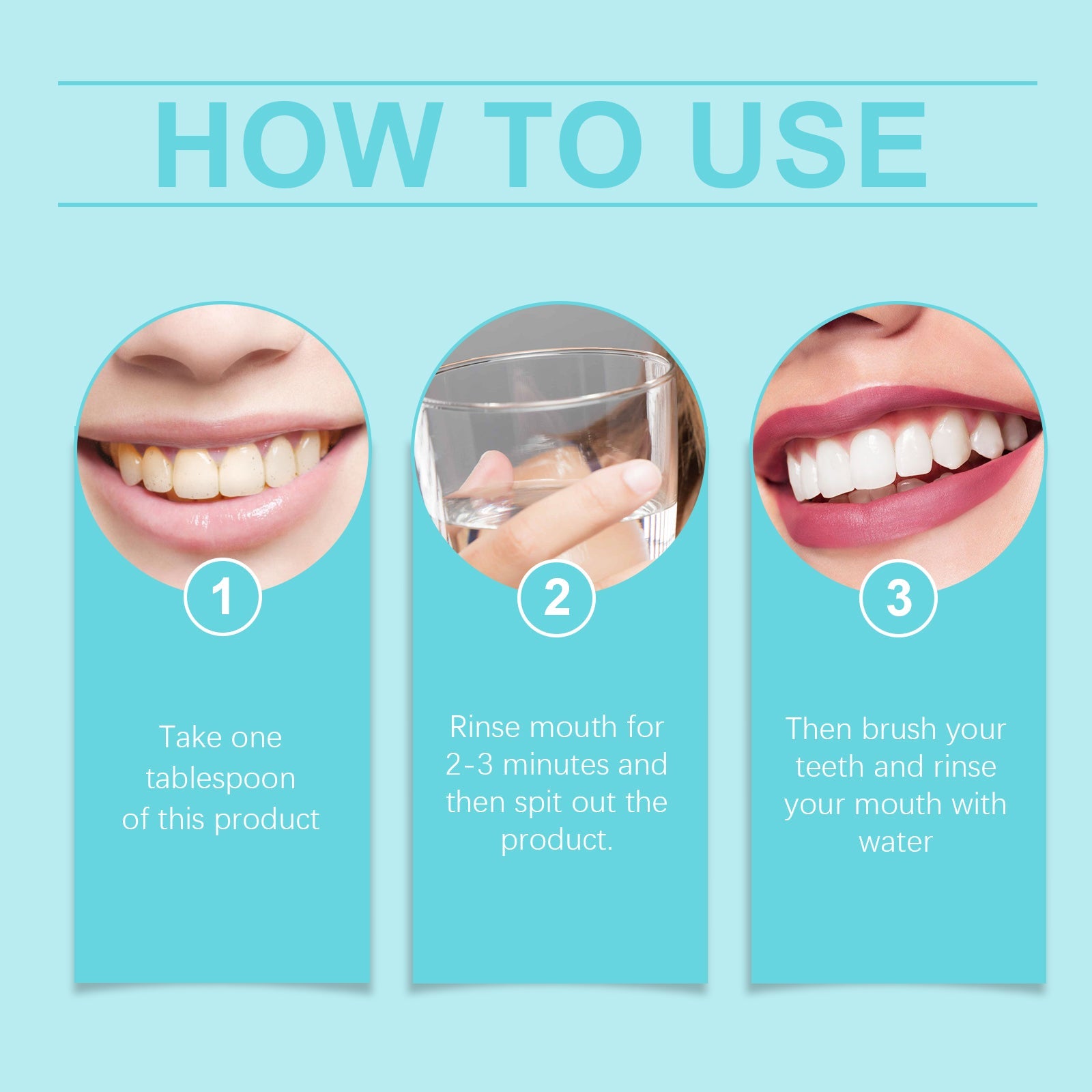 HOW TO USE

1

Take one tablespoon of this product

2

Rinse mouth for 2-3 minutes and then spit out the product.

3

Then brush your teeth and rinse your mouth with water