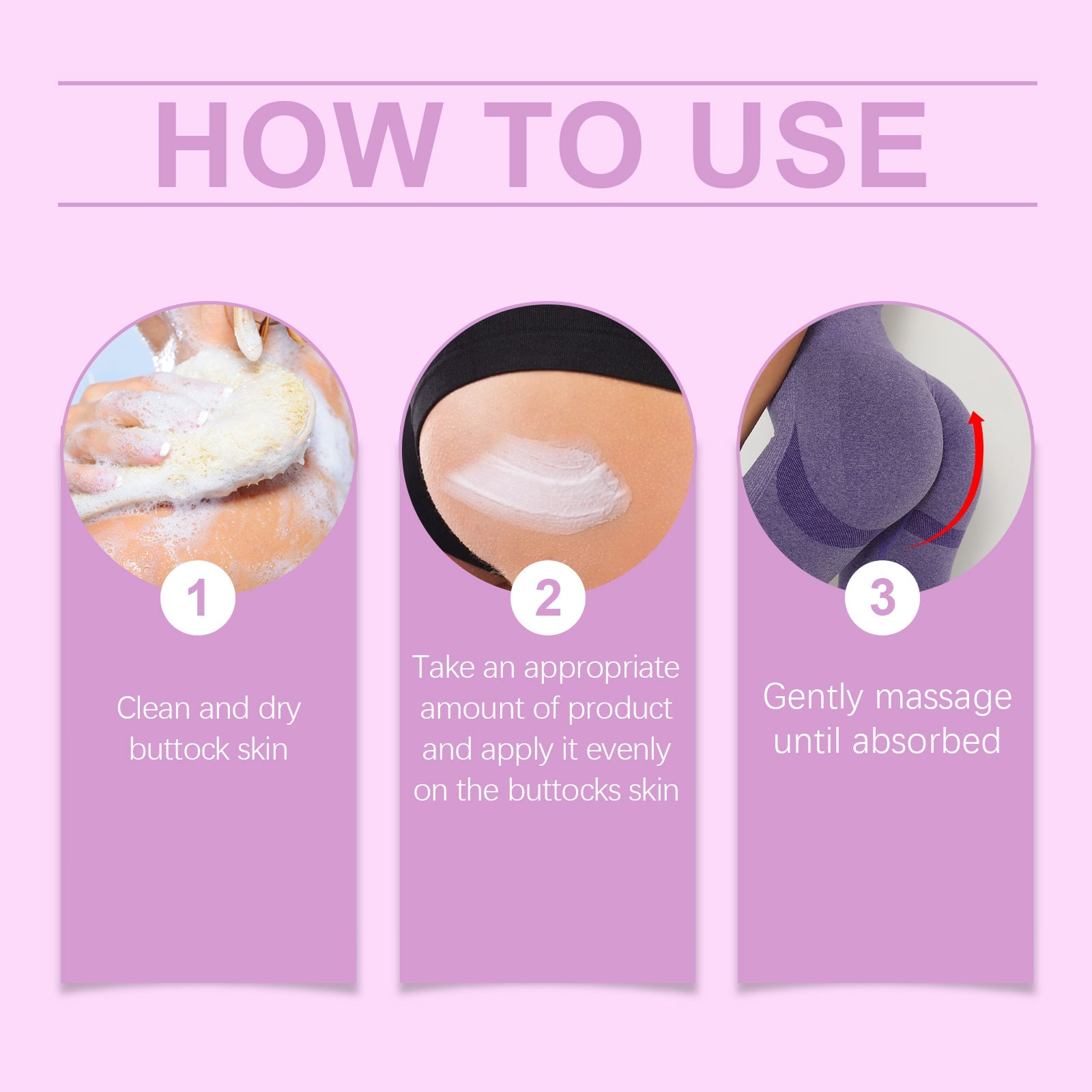 HOW TO USE

1

Clean and dry buttock skin

2

Take an appropriate amount of product and apply it evenly on the buttocks skin

3

Gently massage until absorbed